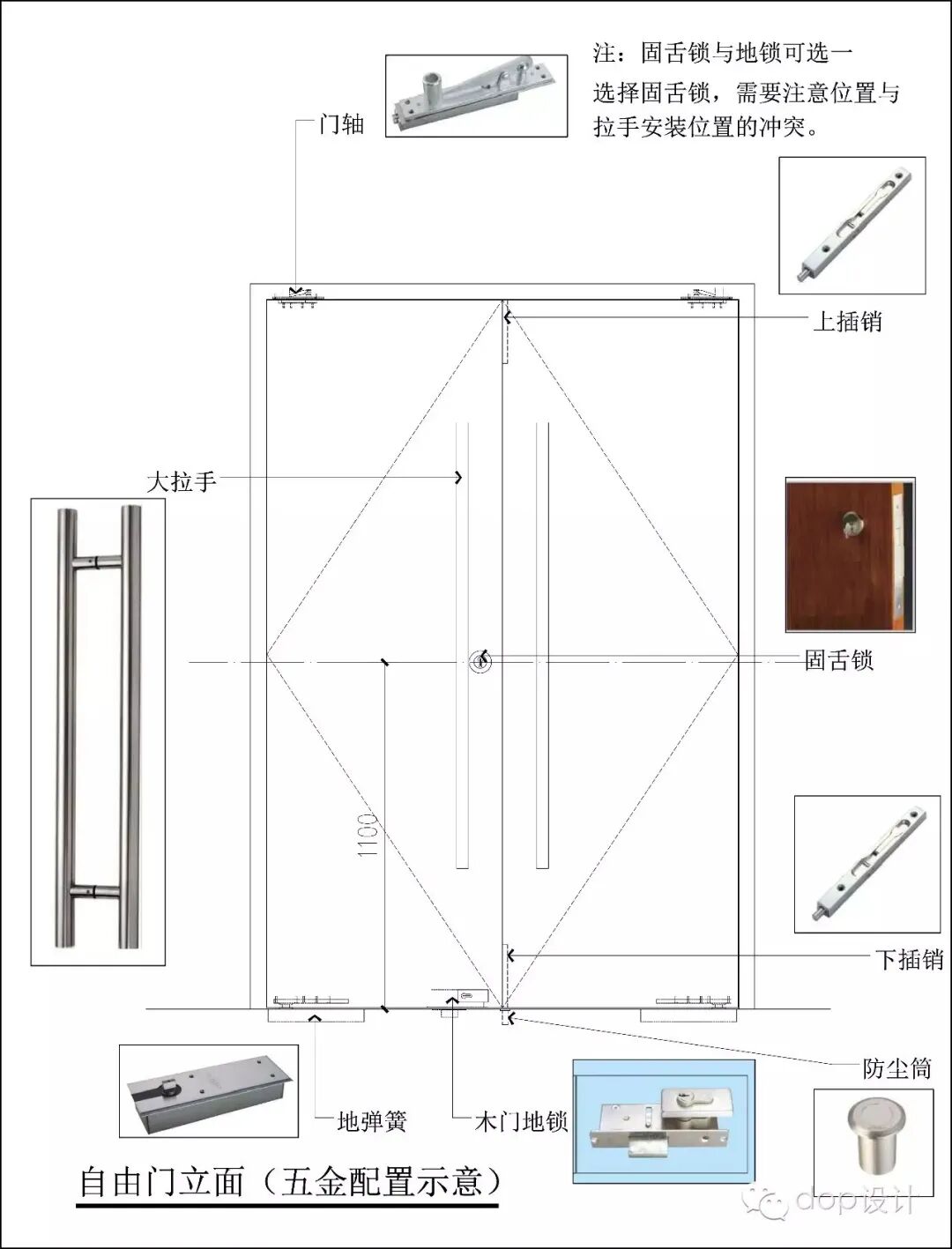 注：固舌锁与地锁可选一
选择固舌锁，需要注意位置与拉手安装位置的冲突。

门轴

上插销

大拉手

固舌锁

1100

下插销

防尘筒

地弹簧

木门地锁

自由门立面（五金配置示意）

dop设计