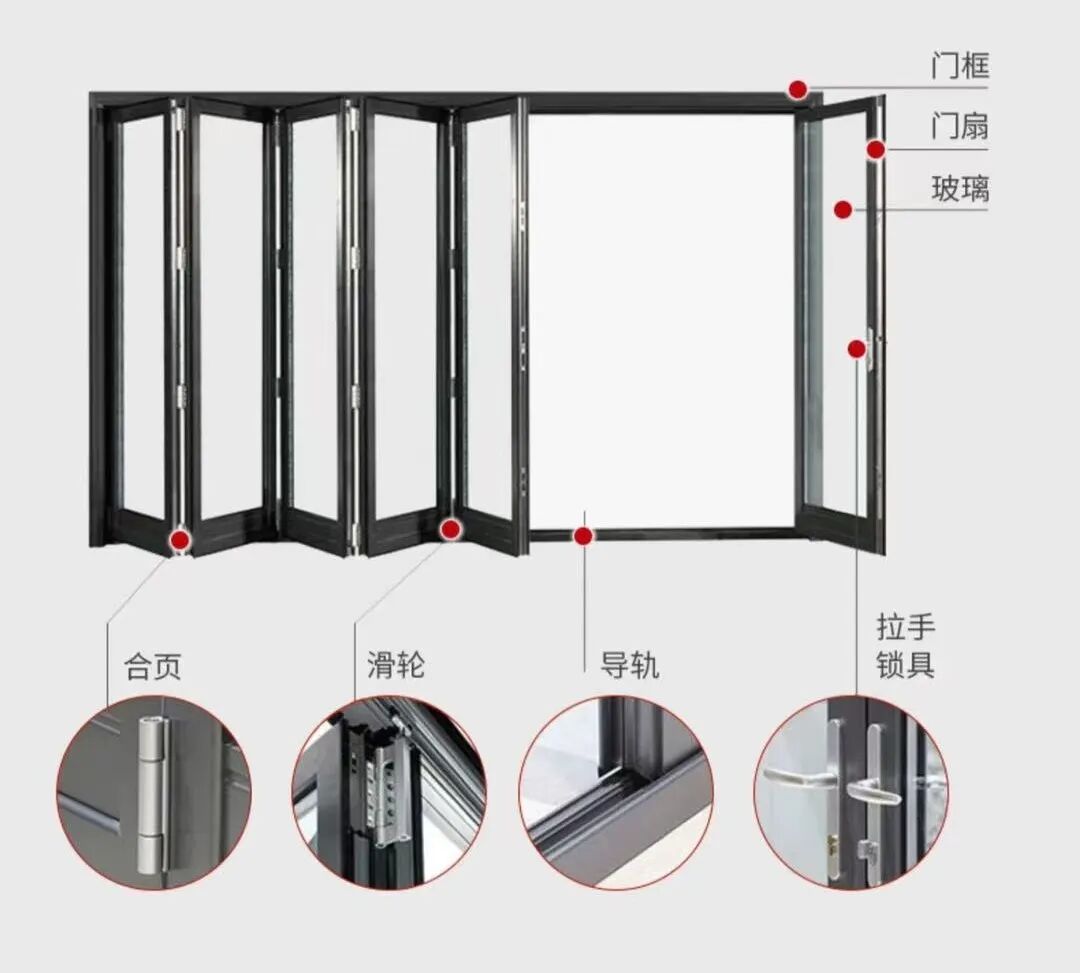 门框
门扇
玻璃
合页
滑轮
导轨
拉手
锁具