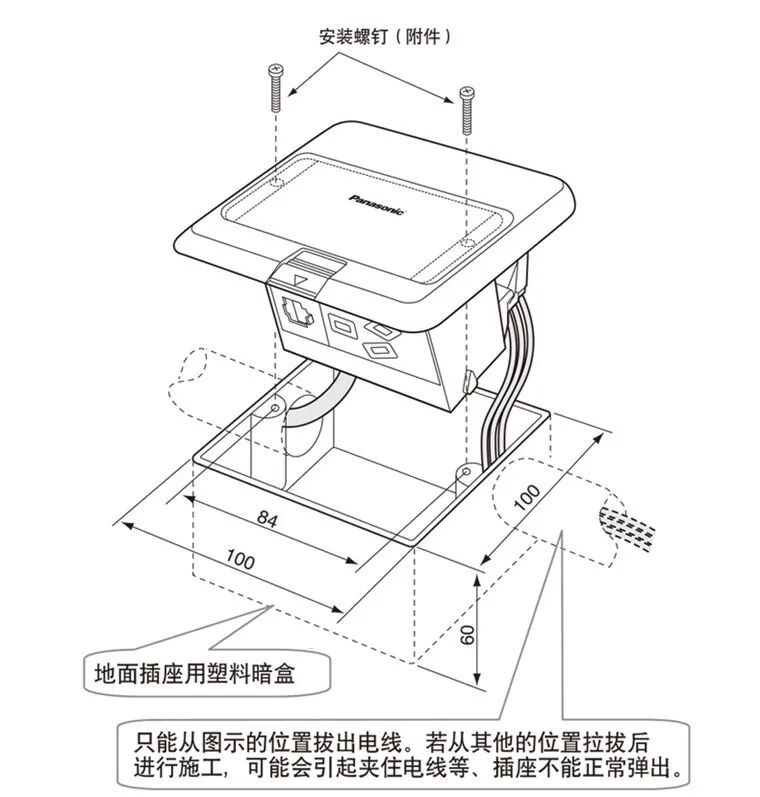 安装螺钉（附件）

Panasonic

84

100

100

60

地面插座用塑料暗盒

只能从图示的位置拔出电线。若从其他的位置拉拔后进行施工，可能会引起夹住电线等、插座不能正常弹出。