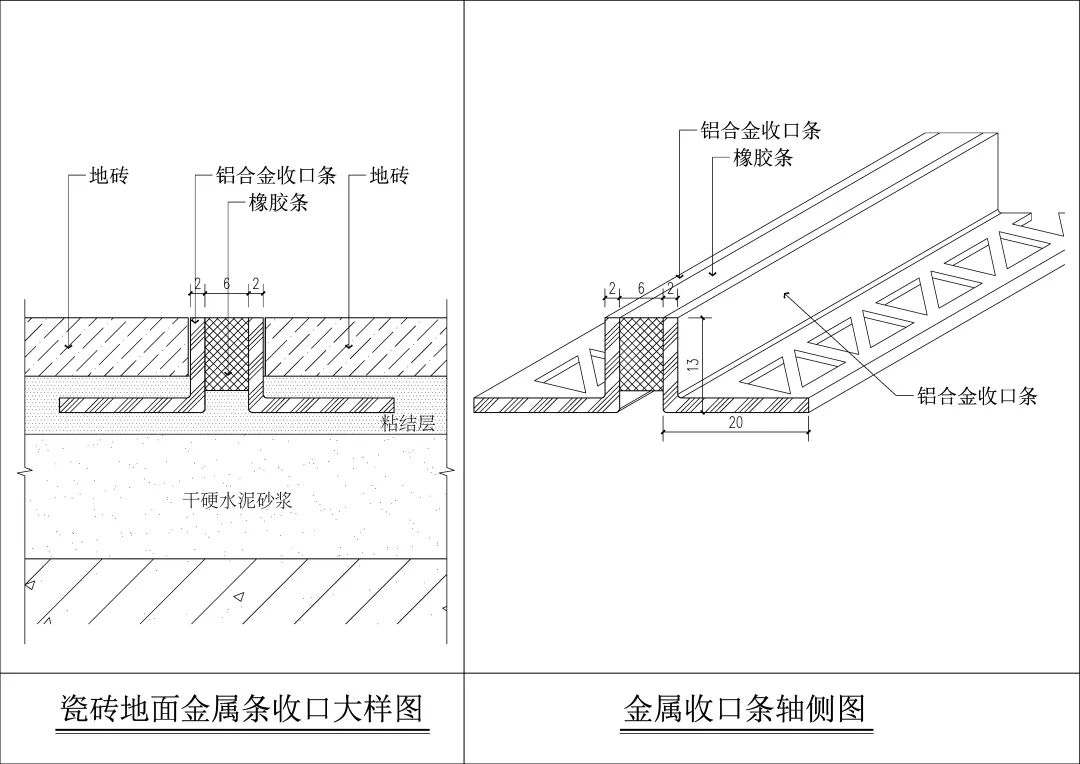 地砖

铝合金收口条

橡胶条

地砖

2 6 2

粘结层

干硬水泥砂浆

瓷砖地面金属条收口大样图

铝合金收口条

橡胶条

2 6 2

13

20

铝合金收口条

金属收口条轴侧图