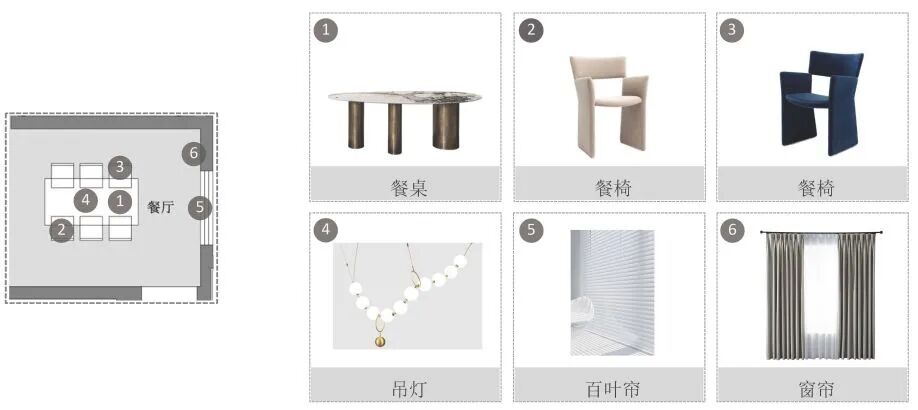 6
3
4
1
餐厅
5
2

1
餐桌

2
餐椅

3
餐椅

4
吊灯

5
百叶帘

6
窗帘