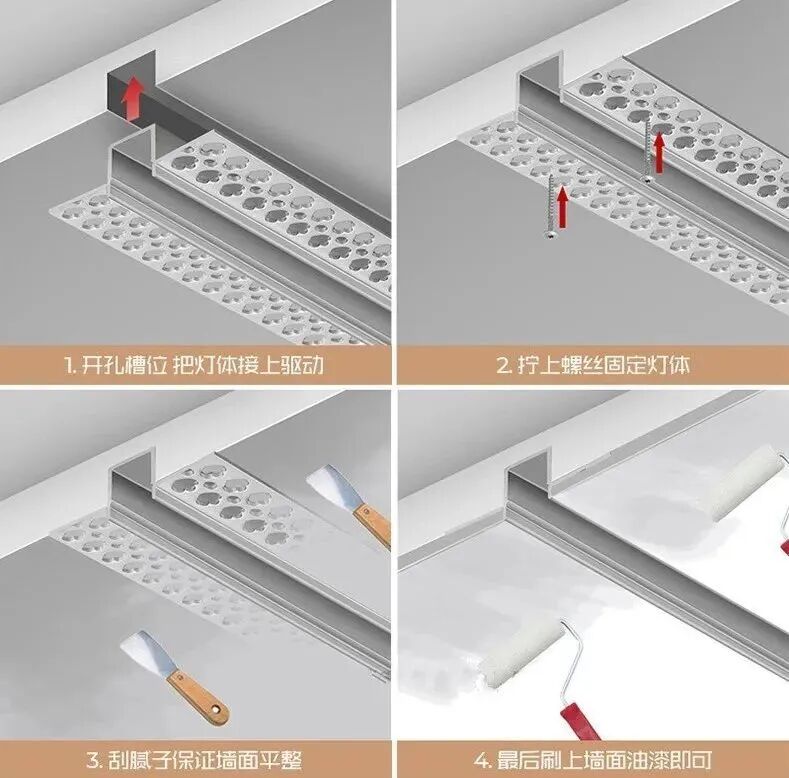 1. 开孔槽位 把灯体接上驱动

2. 拧上螺丝固定灯体

3. 刮腻子保证墙面平整

4. 最后刷上墙面油漆即可