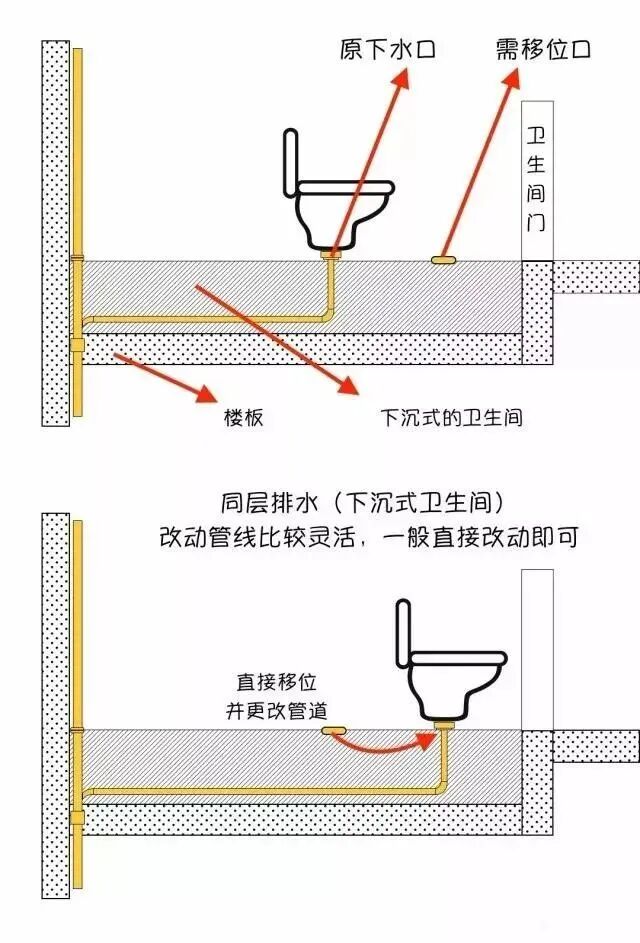 原下水口

需移位口

卫生间门

楼板

下沉式的卫生间

同层排水（下沉式卫生间）
改动管线比较灵活，一般直接改动即可

直接移位
并更改管道