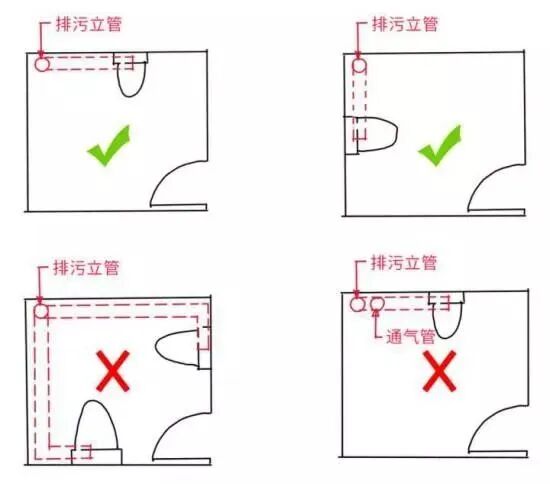 排污立管

排污立管

排污立管

排污立管

通气管