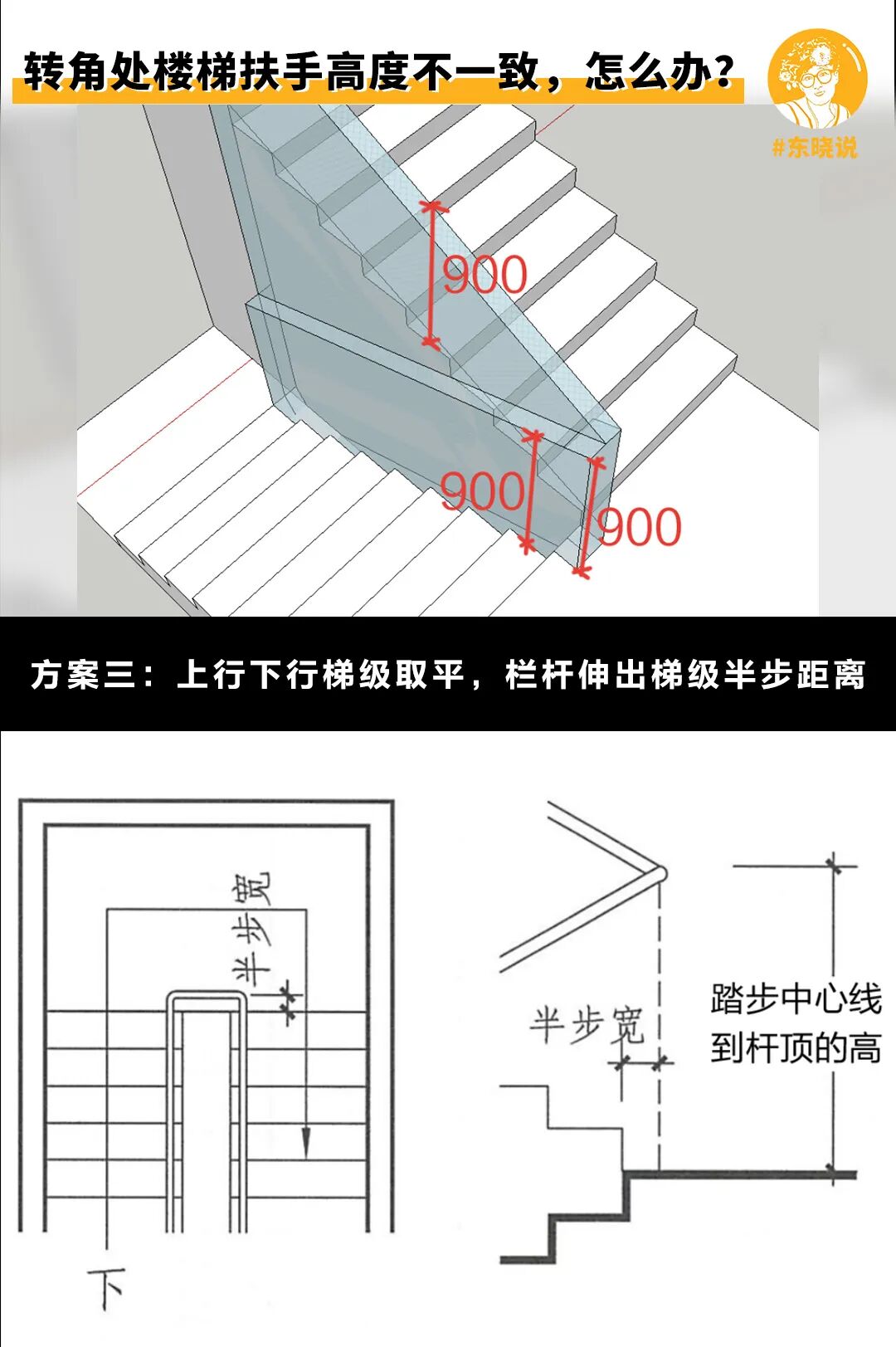 转角处楼梯扶手高度不一致，怎么办？

#东晓说

900

900

900

方案三：上行下行梯级取平，栏杆伸出梯级半步距离

半步宽

下

半步宽

踏步中心线到杆顶的高