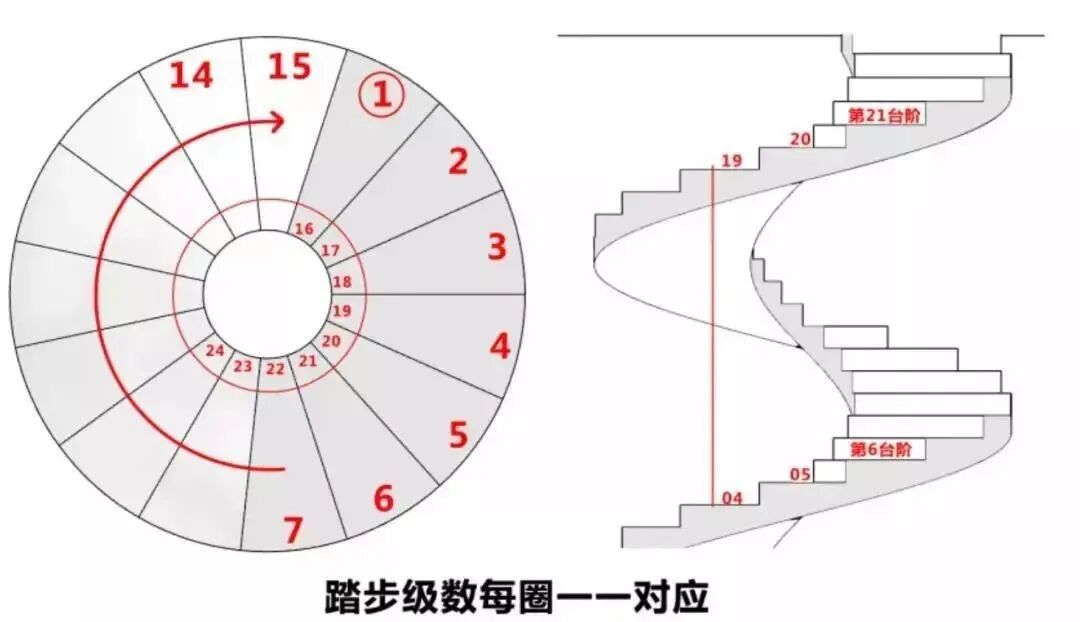 14
15
①
2
3
4
5
6
7
16
17
18
19
20
21
22
23
24

第21台阶
20
19
第6台阶
05
04

踏步级数每圈一一对应