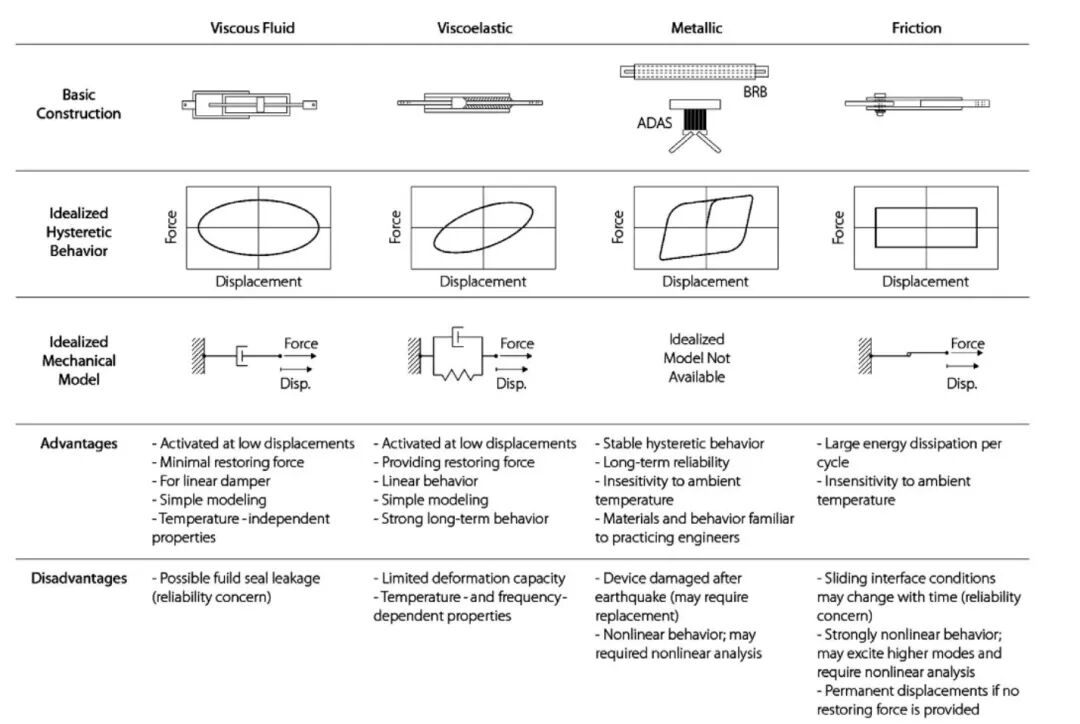 | | Viscous Fluid | Viscoelastic | Metallic | Friction |
|---|---|---|---|---|
| Basic Construction | | | BRB ADAS | |
| Idealized Hysteretic Behavior | Force Displacement | Force Displacement | Force Displacement | Force Displacement |
| Idealized Mechanical Model | Force Disp. | Force Disp. | Idealized Model Not Available | Force Disp. |
| Advantages | - Activated at low displacements - Minimal restoring force - For linear damper - Simple modeling - Temperature - independent properties | - Activated at low displacements - Providing restoring force - Linear behavior - Simple modeling - Strong long-term behavior | - Stable hysteretic behavior - Long-term reliability - Insensitivity to ambient temperature - Materials and behavior familiar to practicing engineers | - Large energy dissipation per cycle - Insensitivity to ambient temperature |
| Disadvantages | - Possible fuild seal leakage (reliability concern) | - Limited deformation capacity - Temperature - and frequency-dependent properties | - Device damaged after earthquake (may require replacement) - Nonlinear behavior; may required nonlinear analysis | - Sliding interface conditions may change with time (reliability concern) - Strongly nonlinear behavior; may excite higher modes and require nonlinear analysis - Permanent displacements if no restoring force is provided |