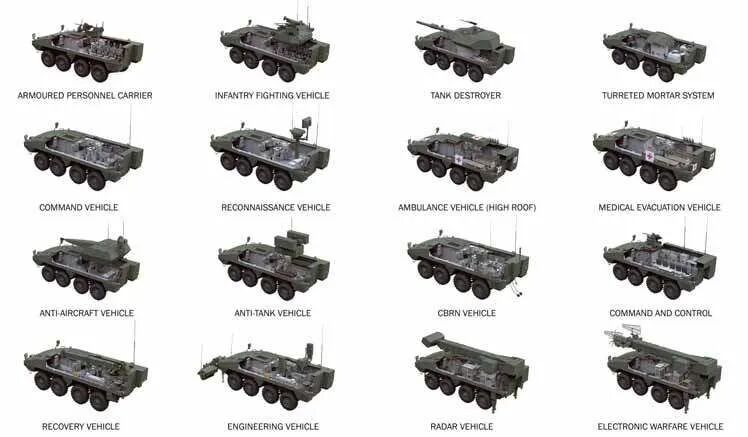 ARMOURED PERSONNEL CARRIER

INFANTRY FIGHTING VEHICLE

TANK DESTROYER

TURRETED MORTAR SYSTEM

COMMAND VEHICLE

RECONNAISSANCE VEHICLE

AMBULANCE VEHICLE (HIGH ROOF)

MEDICAL EVACUATION VEHICLE

ANTI-AIRCRAFT VEHICLE

ANTI-TANK VEHICLE

CBRN VEHICLE

COMMAND AND CONTROL

RECOVERY VEHICLE

ENGINEERING VEHICLE

RADAR VEHICLE

ELECTRONIC WARFARE VEHICLE