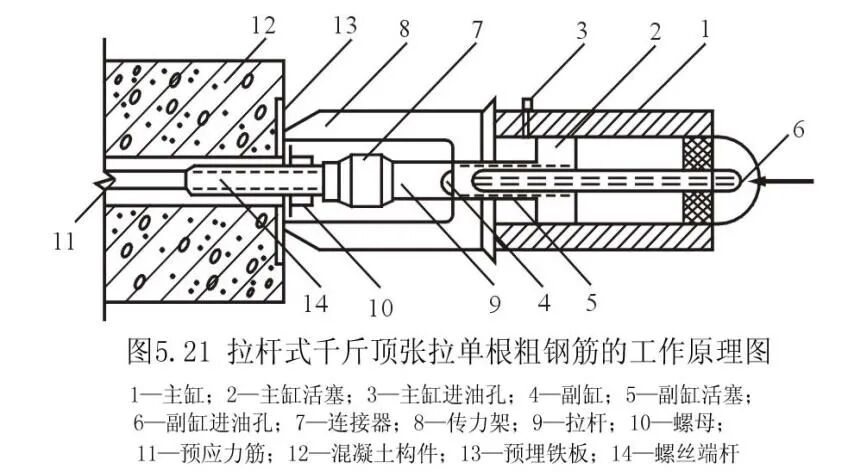 12
13
8
7
3
2
1
6
11
14
10
9
4
5

图5.21 拉杆式千斤顶张拉单根粗钢筋的工作原理图

1—主缸；2—主缸活塞；3—主缸进油孔；4—副缸；5—副缸活塞；6—副缸进油孔；7—连接器；8—传力架；9—拉杆；10—螺母；11—预应力筋；12—混凝土构件；13—预埋铁板；14—螺丝端杆