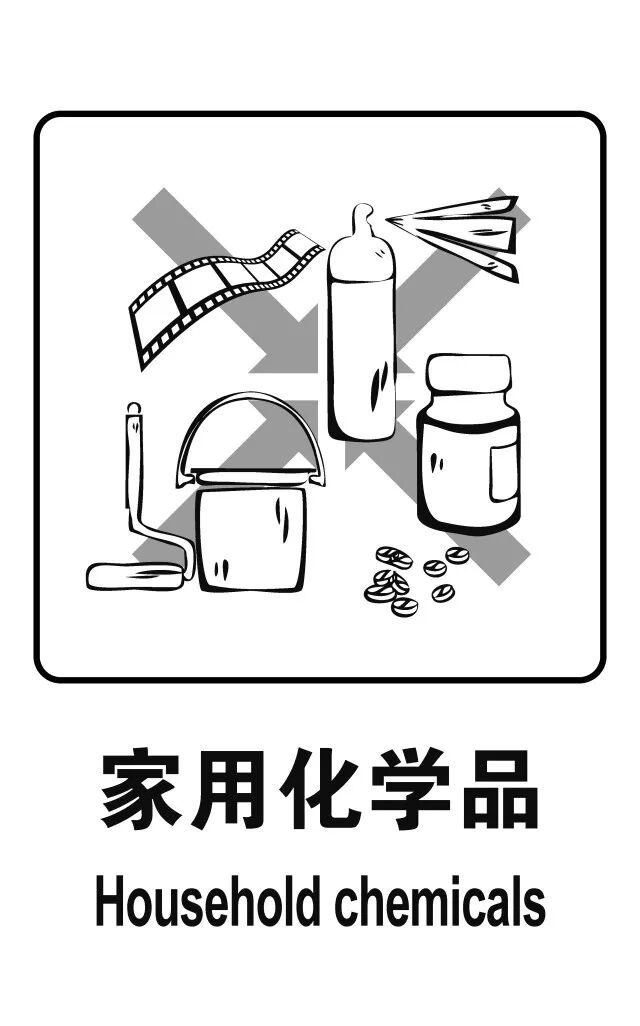 家用化学品

Household chemicals