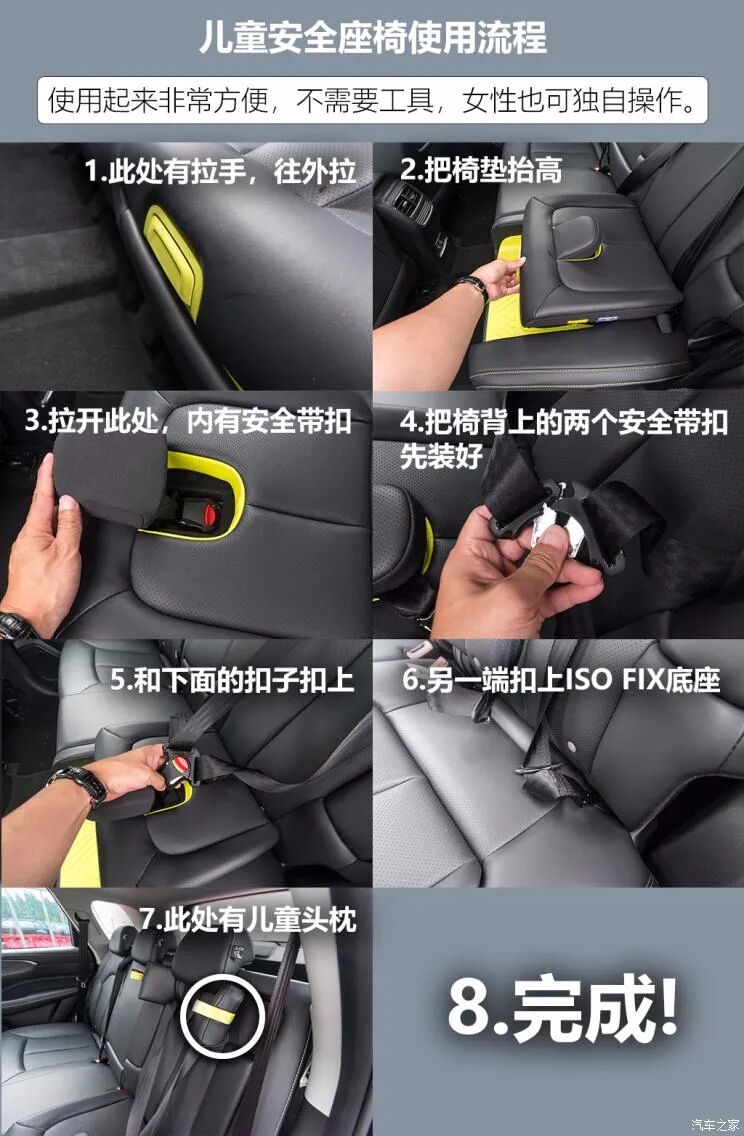 儿童安全座椅使用流程

使用起来非常方便，不需要工具，女性也可独自操作。

1.此处有拉手，往外拉

2.把椅垫抬高

3.拉开此处，内有安全带扣

4.把椅背上的两个安全带扣先装好

5.和下面的扣子扣上

6.另一端扣上ISO FIX底座

7.此处有儿童头枕

8.完成!

汽车之家