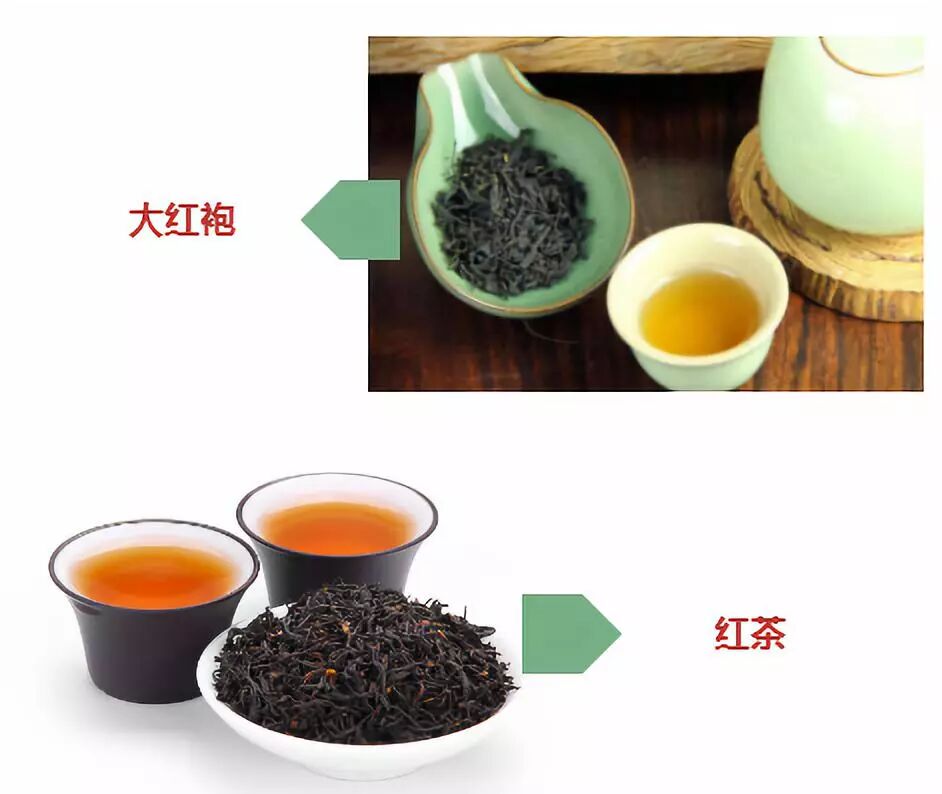 大红袍

红茶