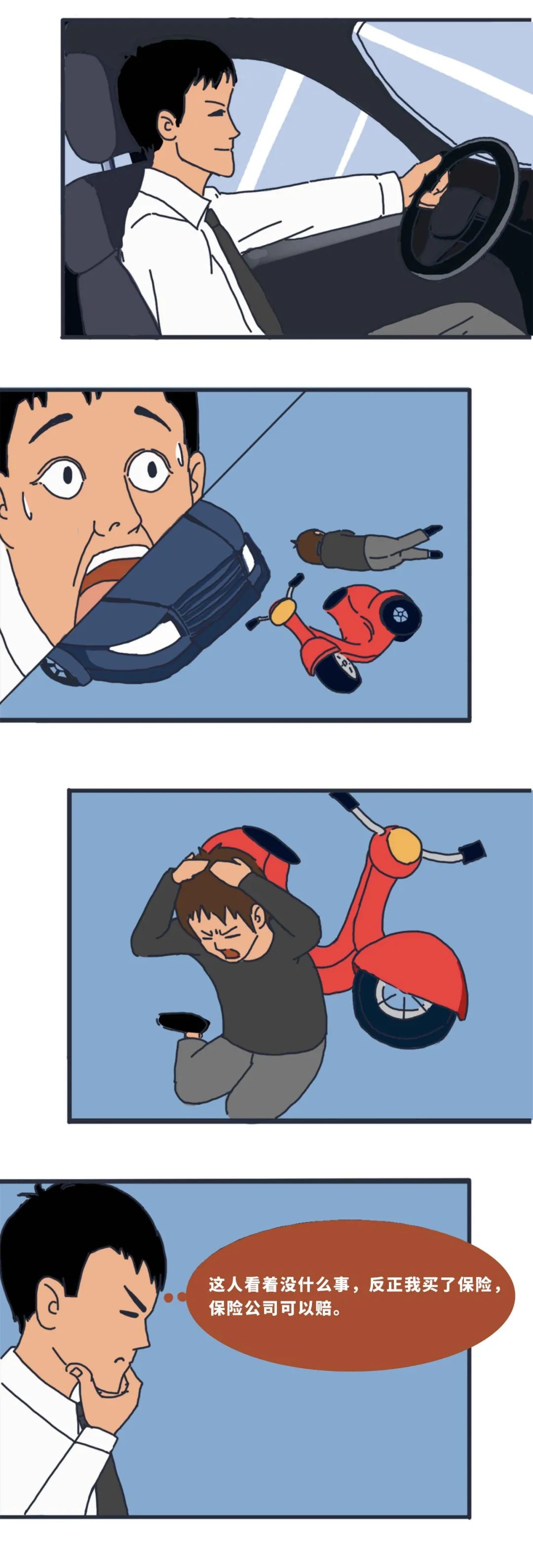 这人看着没什么事，反正我买了保险，保险公司可以赔。