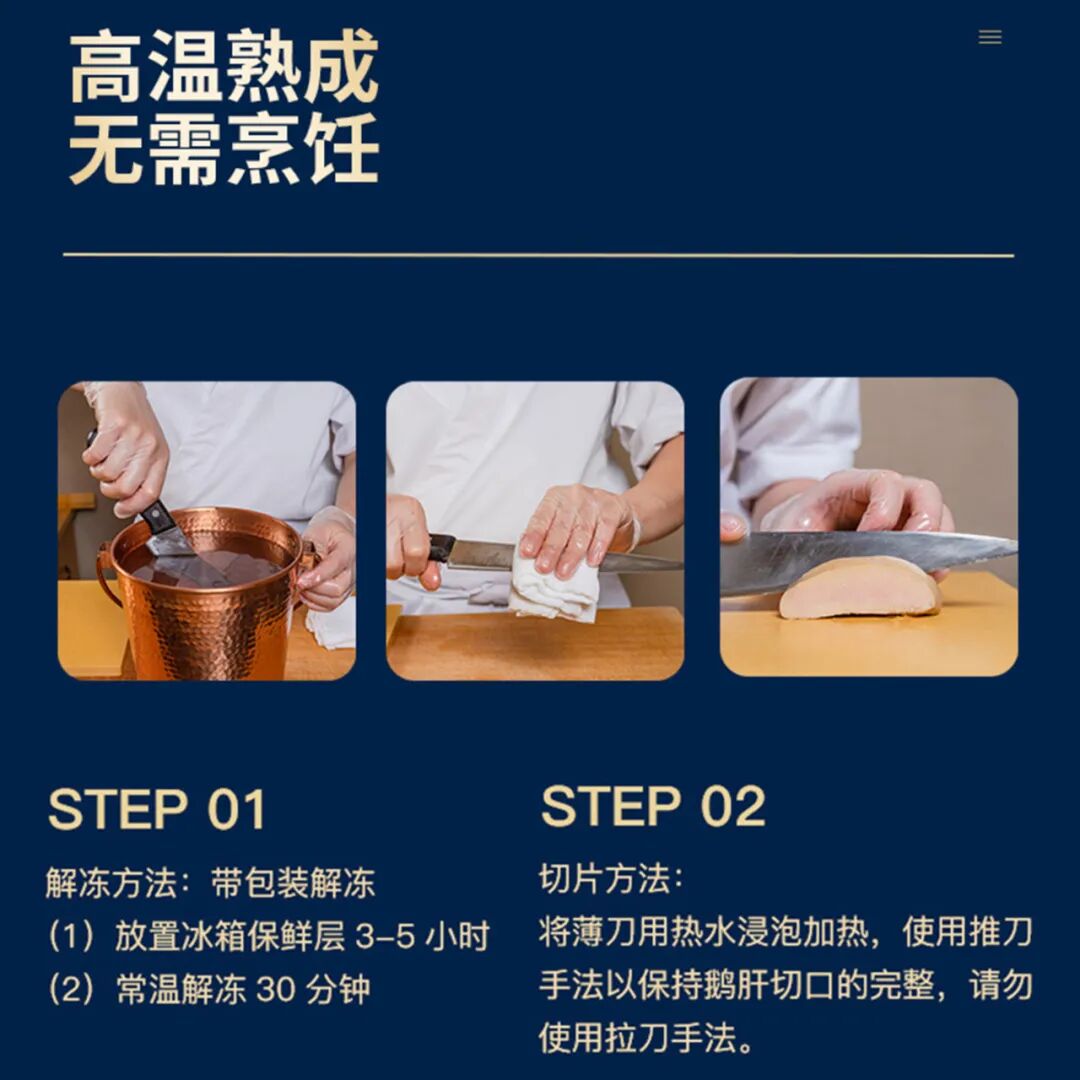 高温熟成
无需烹饪

STEP 01
解冻方法：带包装解冻
（1）放置冰箱保鲜层 3-5 小时
（2）常温解冻 30 分钟

STEP 02
切片方法：
将薄刀用热水浸泡加热，使用推刀手法以保持鹅肝切口的完整，请勿使用拉刀手法。