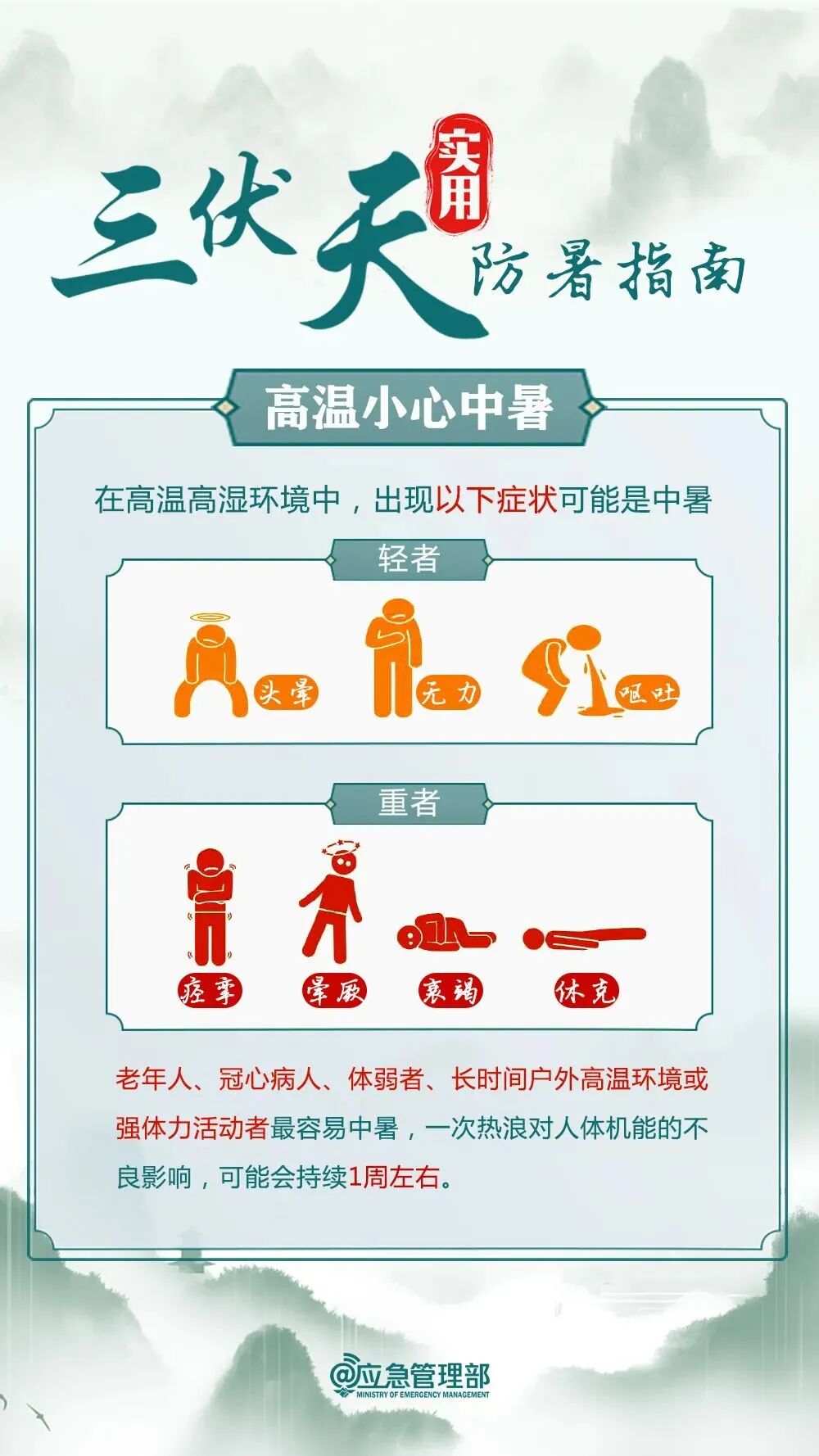 三伏天 实用 防暑指南

高温小心中暑

在高温高湿环境中，出现以下症状可能是中暑

轻者

头晕 无力 呕吐

重者

痉挛 晕厥 衰竭 休克

老年人、冠心病人、体弱者、长时间户外高温环境或强体力活动者最容易中暑，一次热浪对人体机能的不良影响，可能会持续1周左右。

@应急管理部 MINISTRY OF EMERGENCY MANAGEMENT