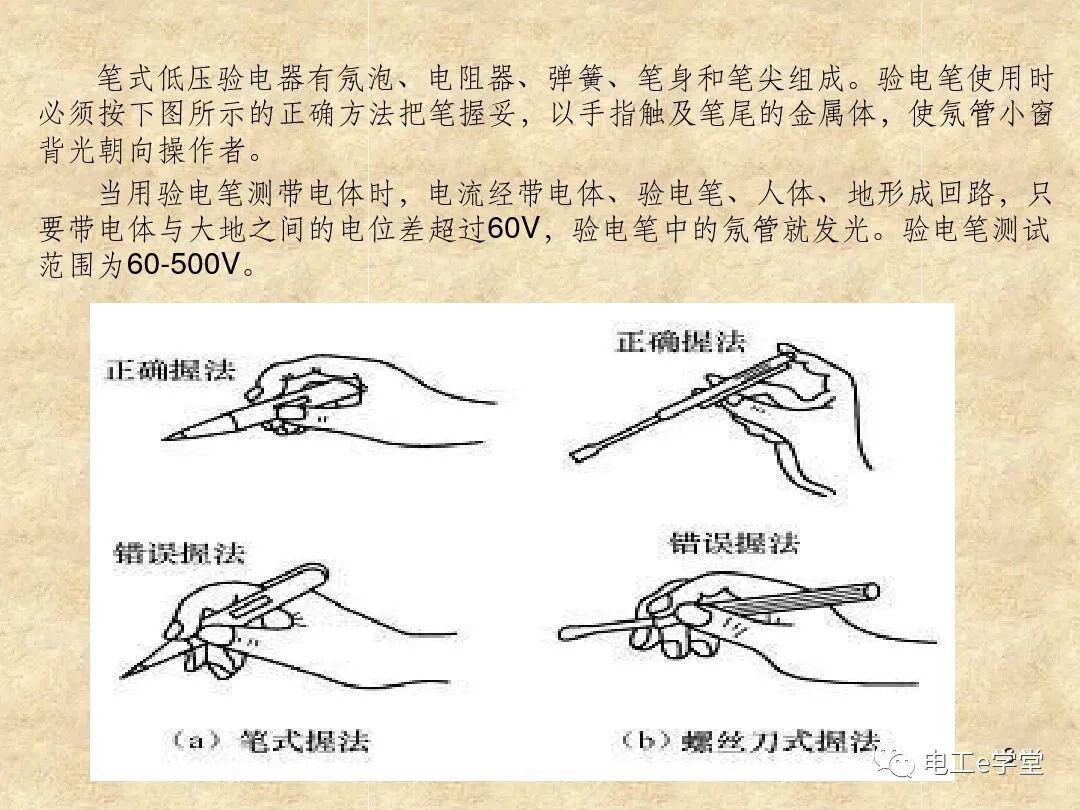 笔式低压验电器有氖泡、电阻器、弹簧、笔身和笔尖组成。验电笔使用时必须按下图所示的正确方法把笔握妥，以手指触及笔尾的金属体，使氖管小窗背光朝向操作者。

当用验电笔测带电体时，电流经带电体、验电笔、人体、地形成回路，只要带电体与大地之间的电位差超过60V，验电笔中的氖管就发光。验电笔测试范围为60-500V。

正确握法

正确握法

错误握法

错误握法

（a）笔式握法

（b）螺丝刀式握法

电工e学堂