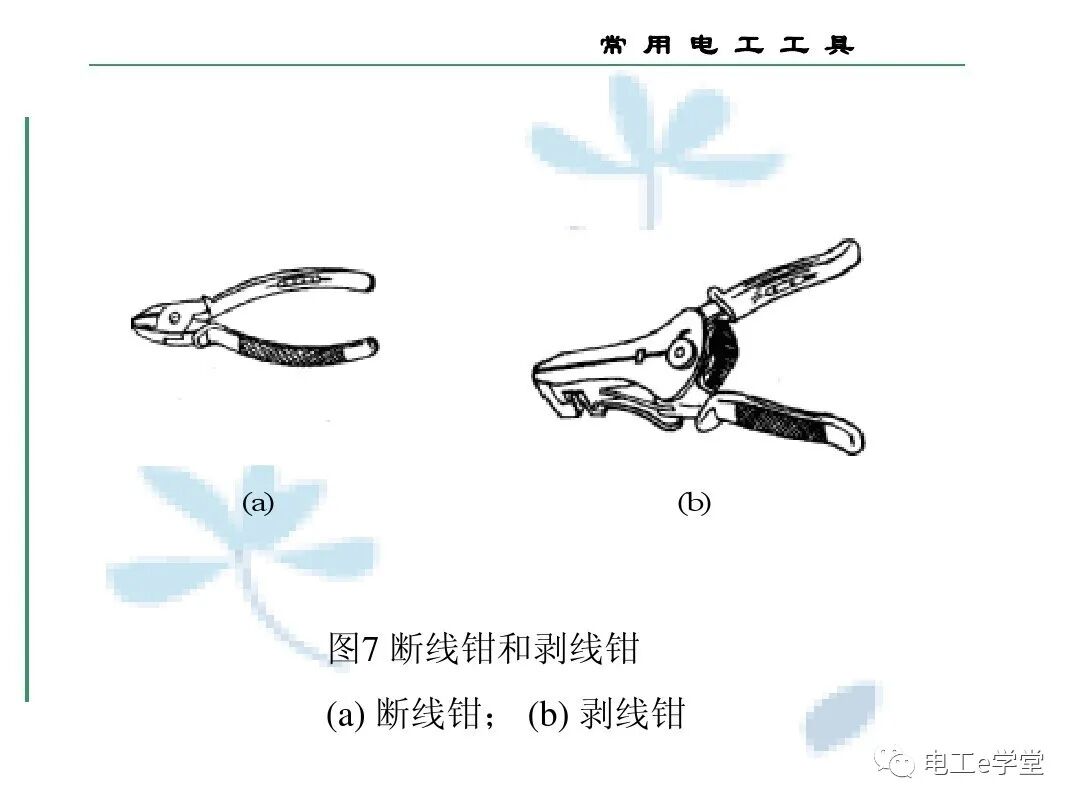 常用电工工具

(a)

(b)

图7 断线钳和剥线钳

(a) 断线钳； (b) 剥线钳

电工e学堂