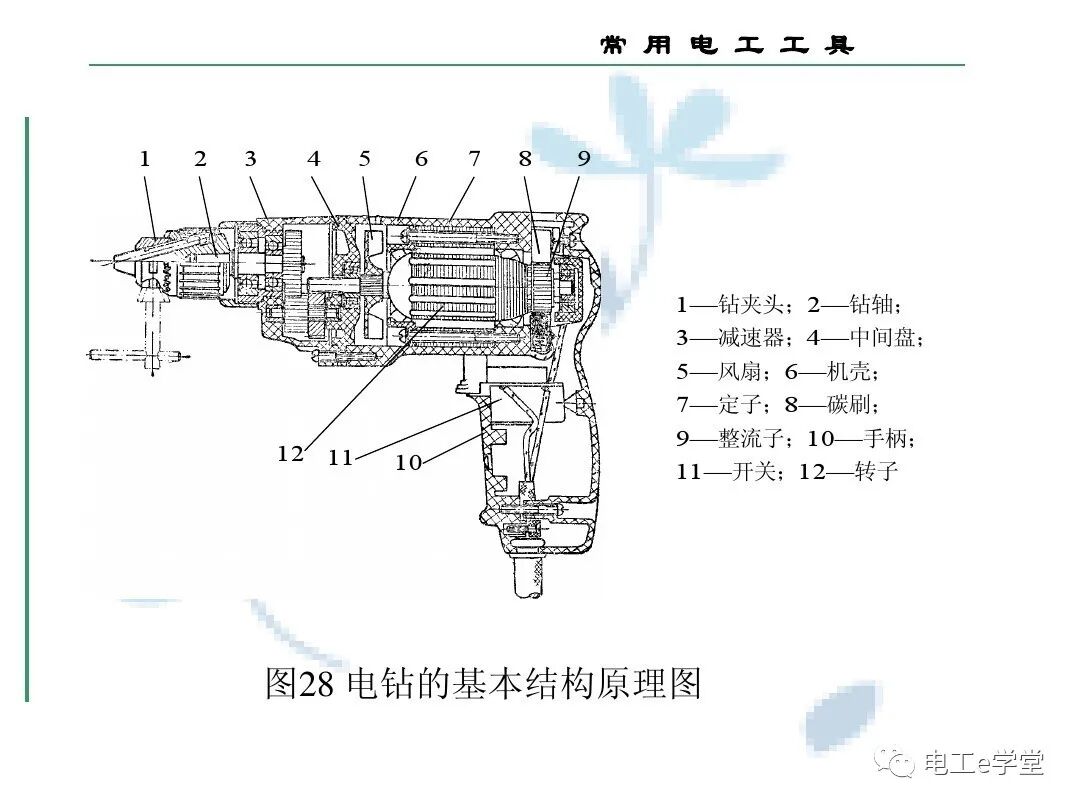 常用电工工具

1 2 3 4 5 6 7 8 9

12 11 10

1—钻夹头；2—钻轴；
3—减速器；4—中间盘；
5—风扇；6—机壳；
7—定子；8—碳刷；
9—整流子；10—手柄；
11—开关；12—转子

图28 电钻的基本结构原理图

电工e学堂