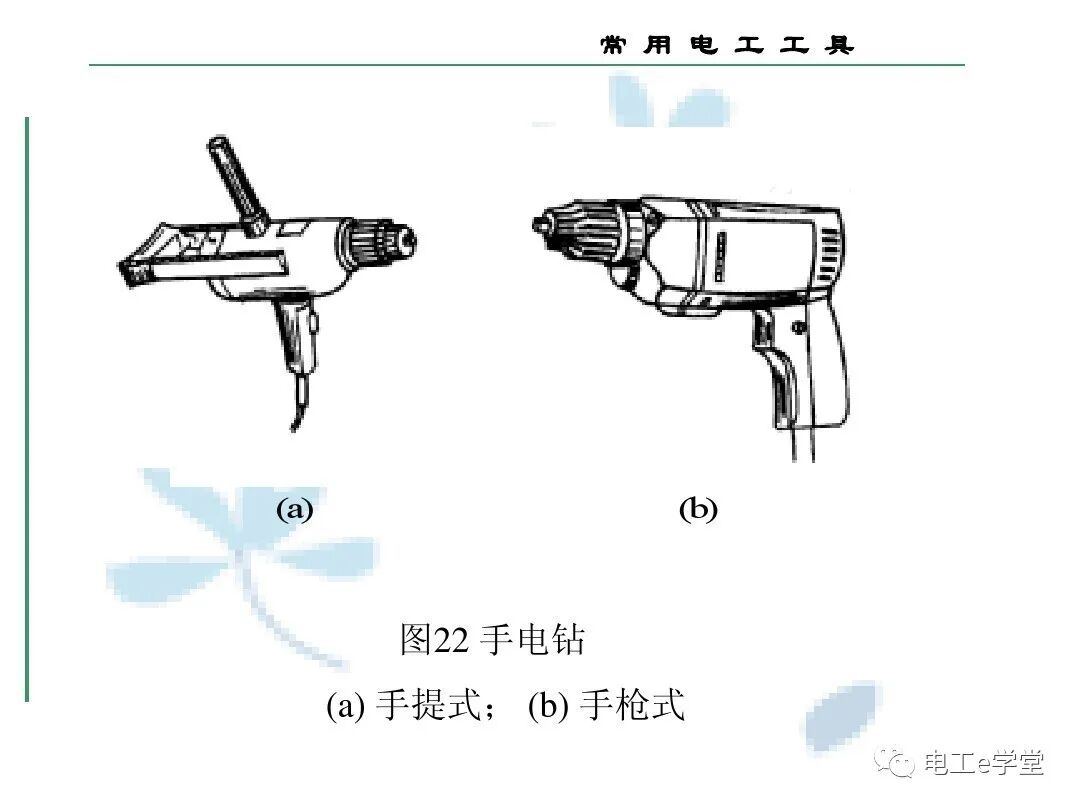 常用电工工具

(a)

(b)

图22 手电钻

(a) 手提式； (b) 手枪式

电工e学堂