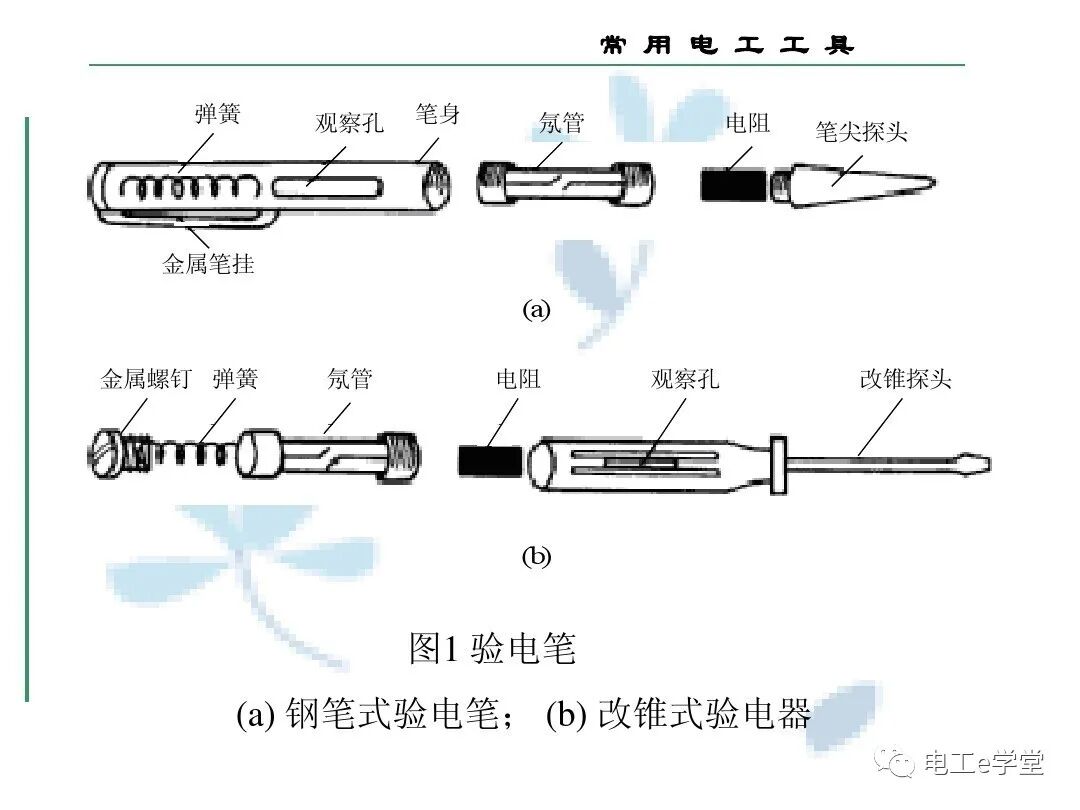 常用电工工具

弹簧 观察孔 笔身 氖管 电阻 笔尖探头

金属笔挂

(a)

金属螺钉 弹簧 氖管 电阻 观察孔 改锥探头

(b)

图1 验电笔

(a) 钢笔式验电笔； (b) 改锥式验电器

电工e学堂