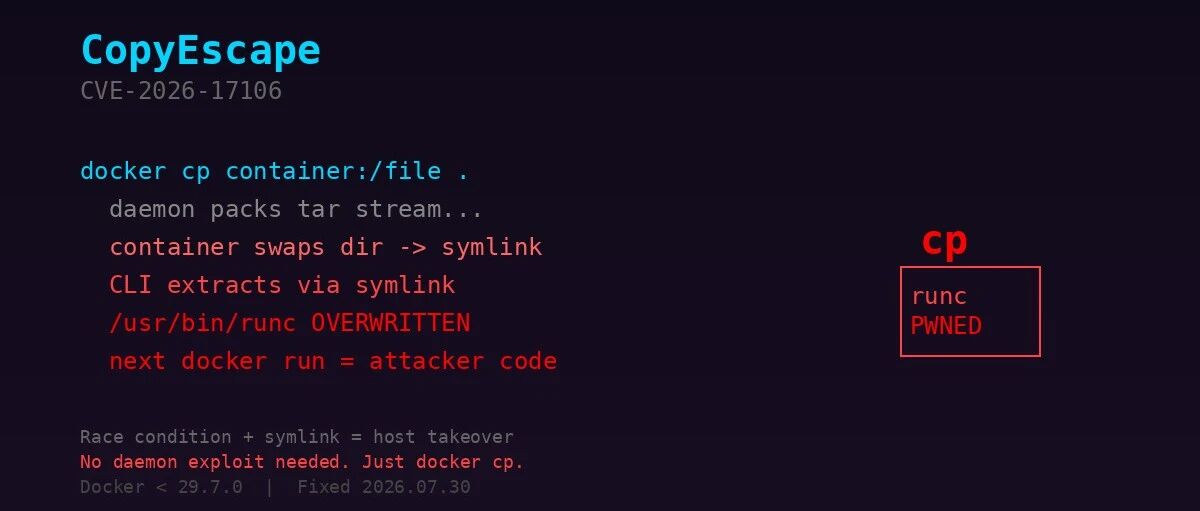 CopyEscape
CVE-2026-17106

docker cp container:/file .
daemon packs tar stream...
container swaps dir -> symlink
CLI extracts via symlink
/usr/bin/runc OVERWRITTEN
next docker run = attacker code

cp

runc
PWNED

Race condition + symlink = host takeover
No daemon exploit needed. Just docker cp.
Docker < 29.7.0 | Fixed 2026.07.30