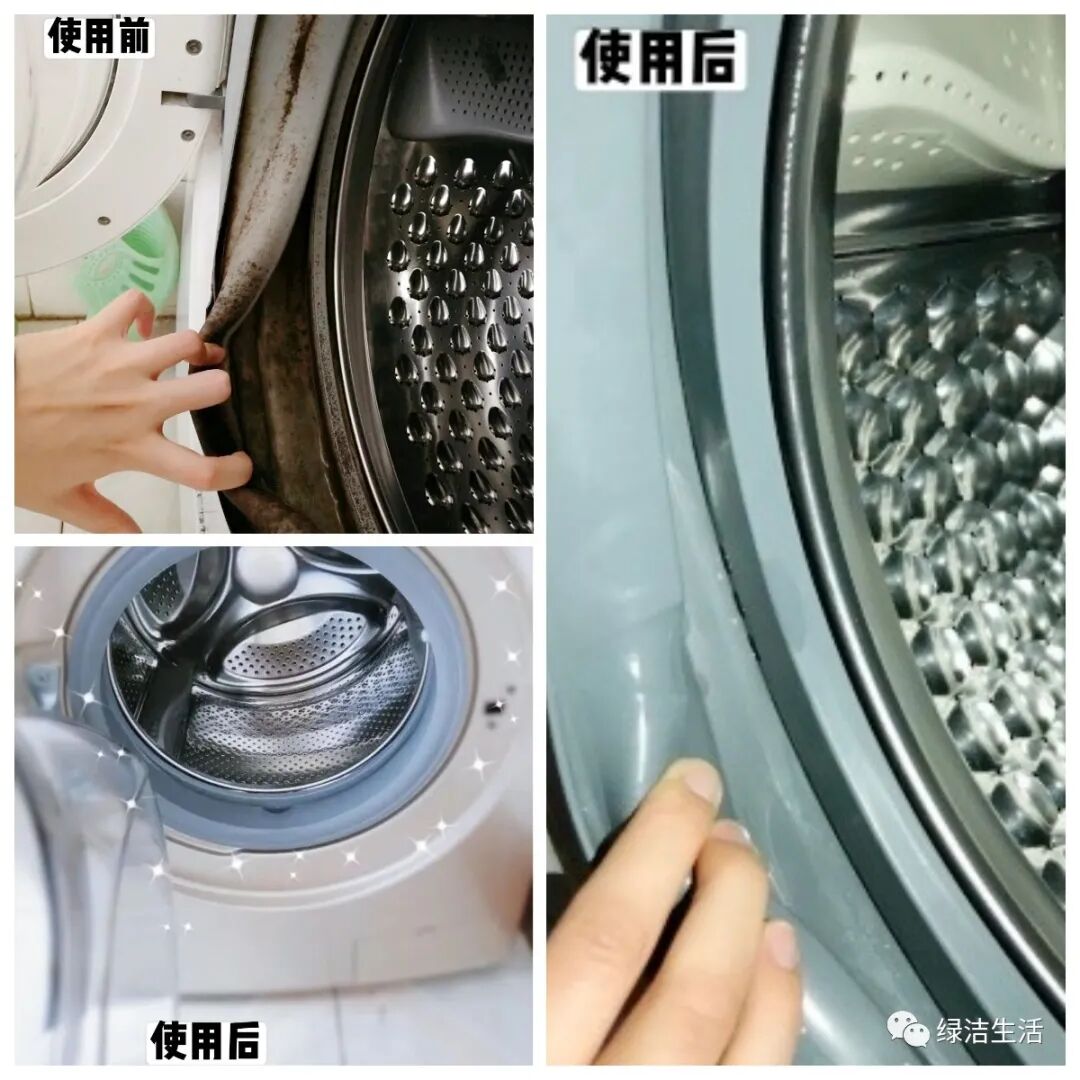 使用前

使用后

使用后

绿洁生活