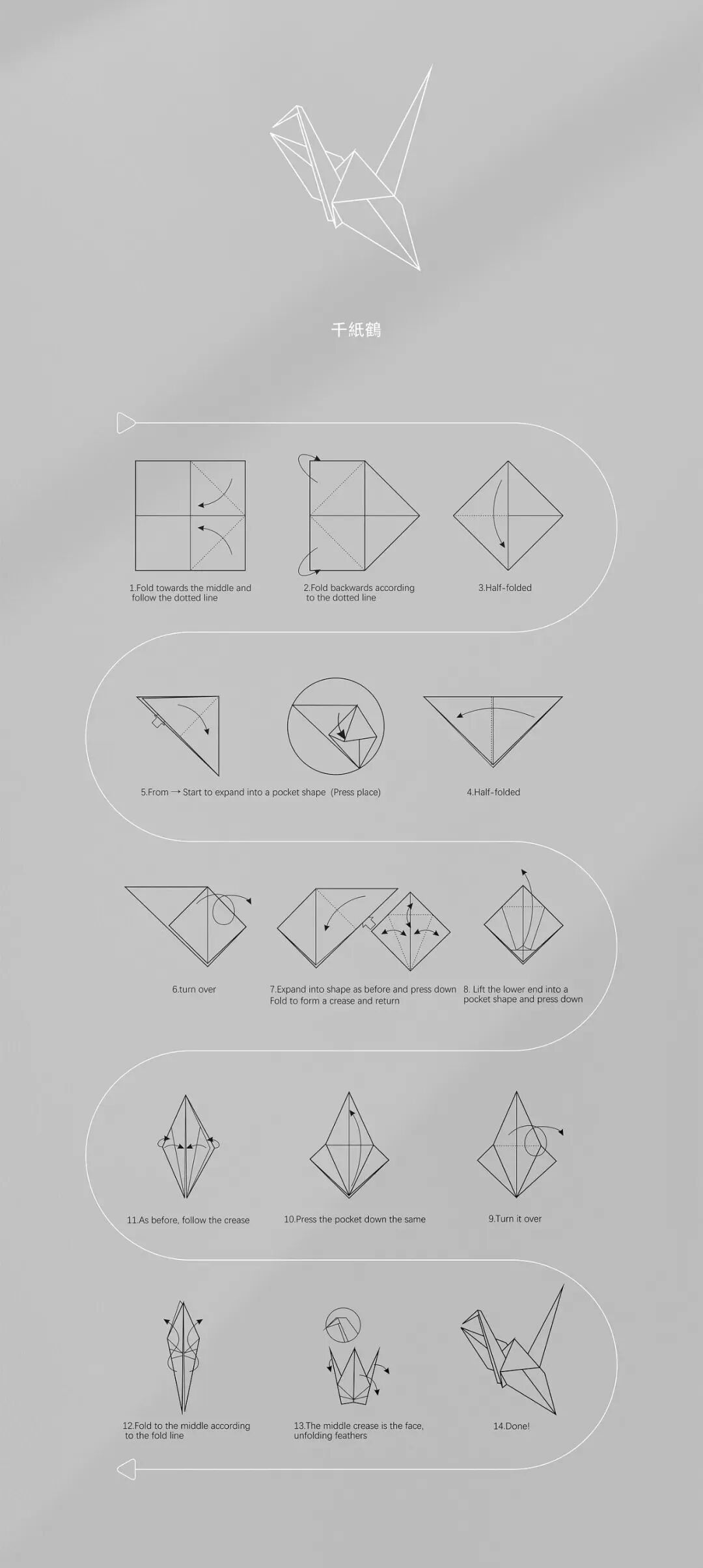 千紙鶴

1.Fold towards the middle and follow the dotted line

2.Fold backwards according to the dotted line

3.Half-folded

5.From → Start to expand into a pocket shape (Press place)

4.Half-folded

6.turn over

7.Expand into shape as before and press down Fold to form a crease and return

8. Lift the lower end into a pocket shape and press down

11.As before, follow the crease

10.Press the pocket down the same

9.Turn it over

12.Fold to the middle according to the fold line

13.The middle crease is the face, unfolding feathers

14.Done!