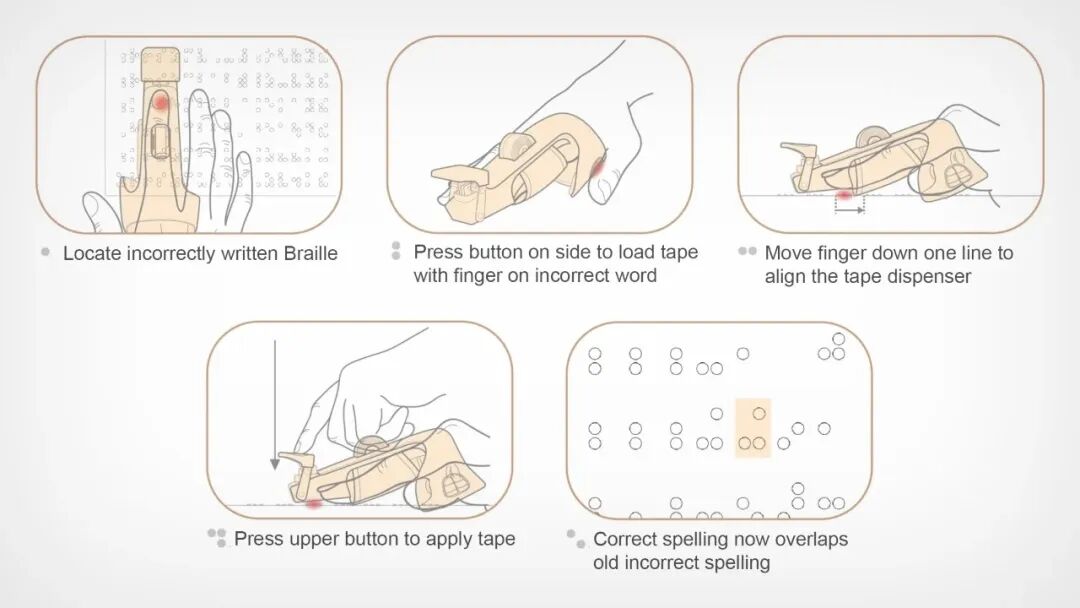 Locate incorrectly written Braille

Press button on side to load tape with finger on incorrect word

Move finger down one line to align the tape dispenser

Press upper button to apply tape

Correct spelling now overlaps old incorrect spelling