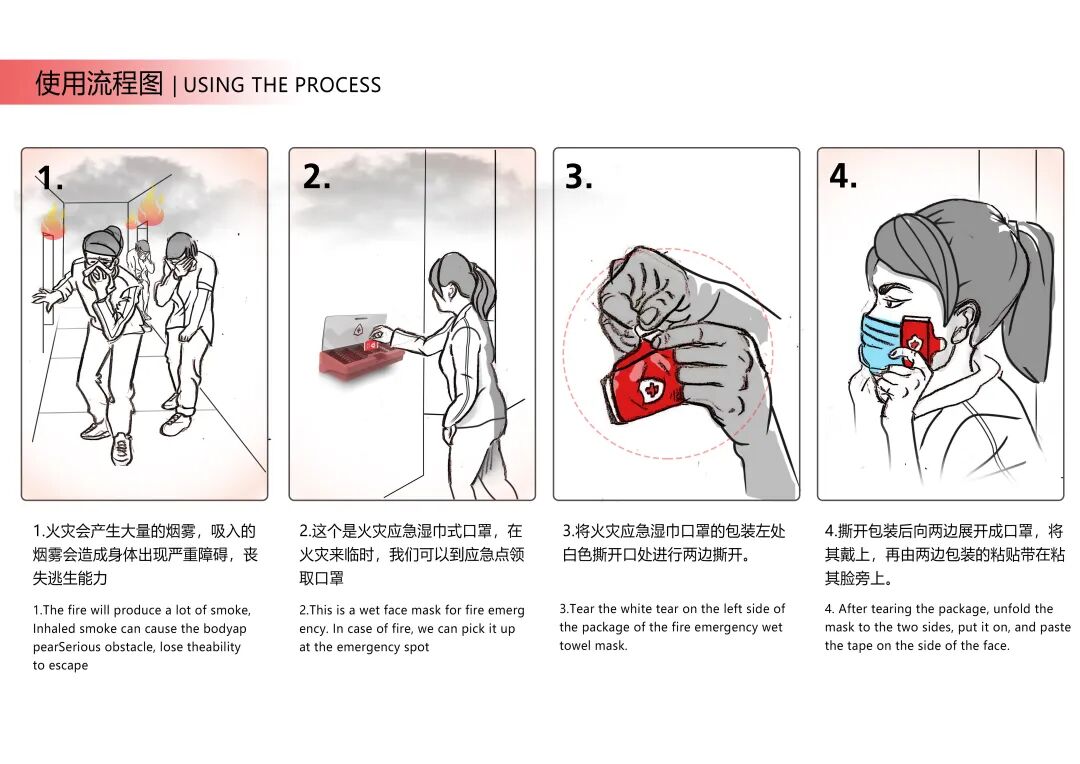 使用流程图 | USING THE PROCESS

1.

2.

3.

4.

1.火灾会产生大量的烟雾，吸入的烟雾会造成身体出现严重障碍，丧失逃生能力

1.The fire will produce a lot of smoke, Inhaled smoke can cause the bodyap pearSerious obstacle, lose theability to escape

2.这个是火灾应急湿巾式口罩，在火灾来临时，我们可以到应急点领取口罩

2.This is a wet face mask for fire emerg ency. In case of fire, we can pick it up at the emergency spot

3.将火灾应急湿巾口罩的包装左处白色撕开口处进行两边撕开。

3.Tear the white tear on the left side of the package of the fire emergency wet towel mask.

4.撕开包装后向两边展开成口罩，将其戴上，再由两边包装的粘贴带在粘其脸旁上。

4. After tearing the package, unfold the mask to the two sides, put it on, and paste the tape on the side of the face.