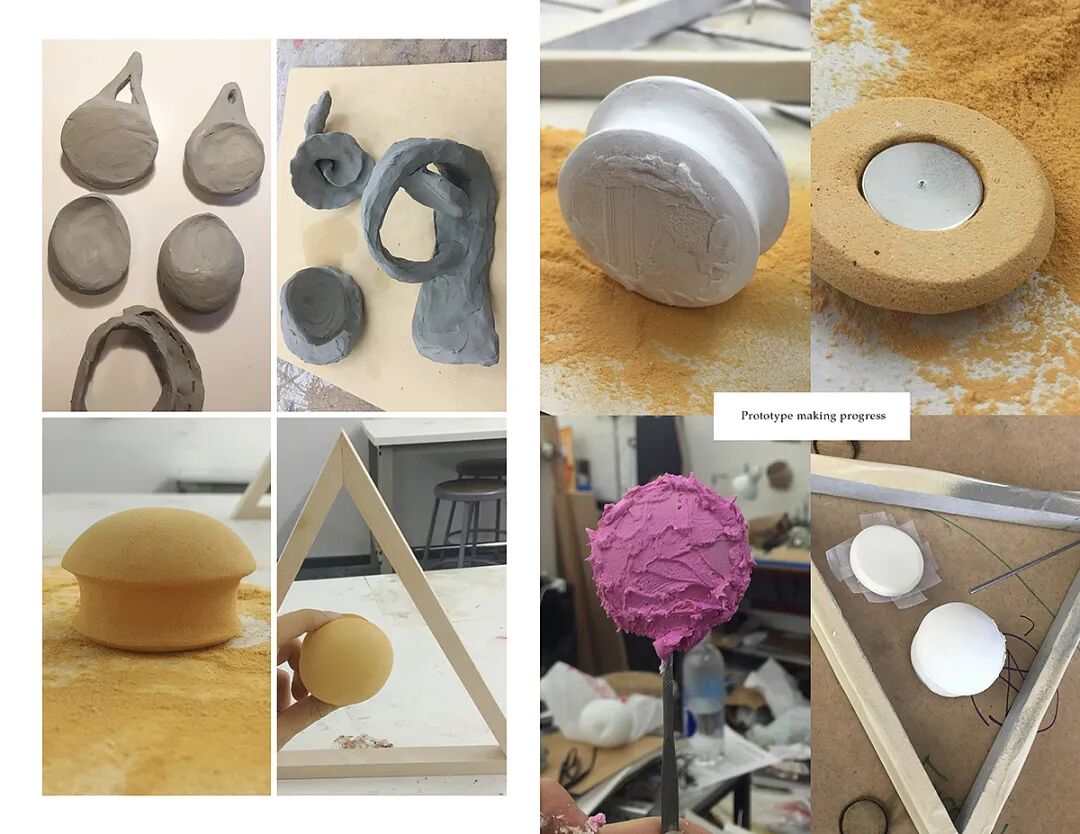 Prototype making progress