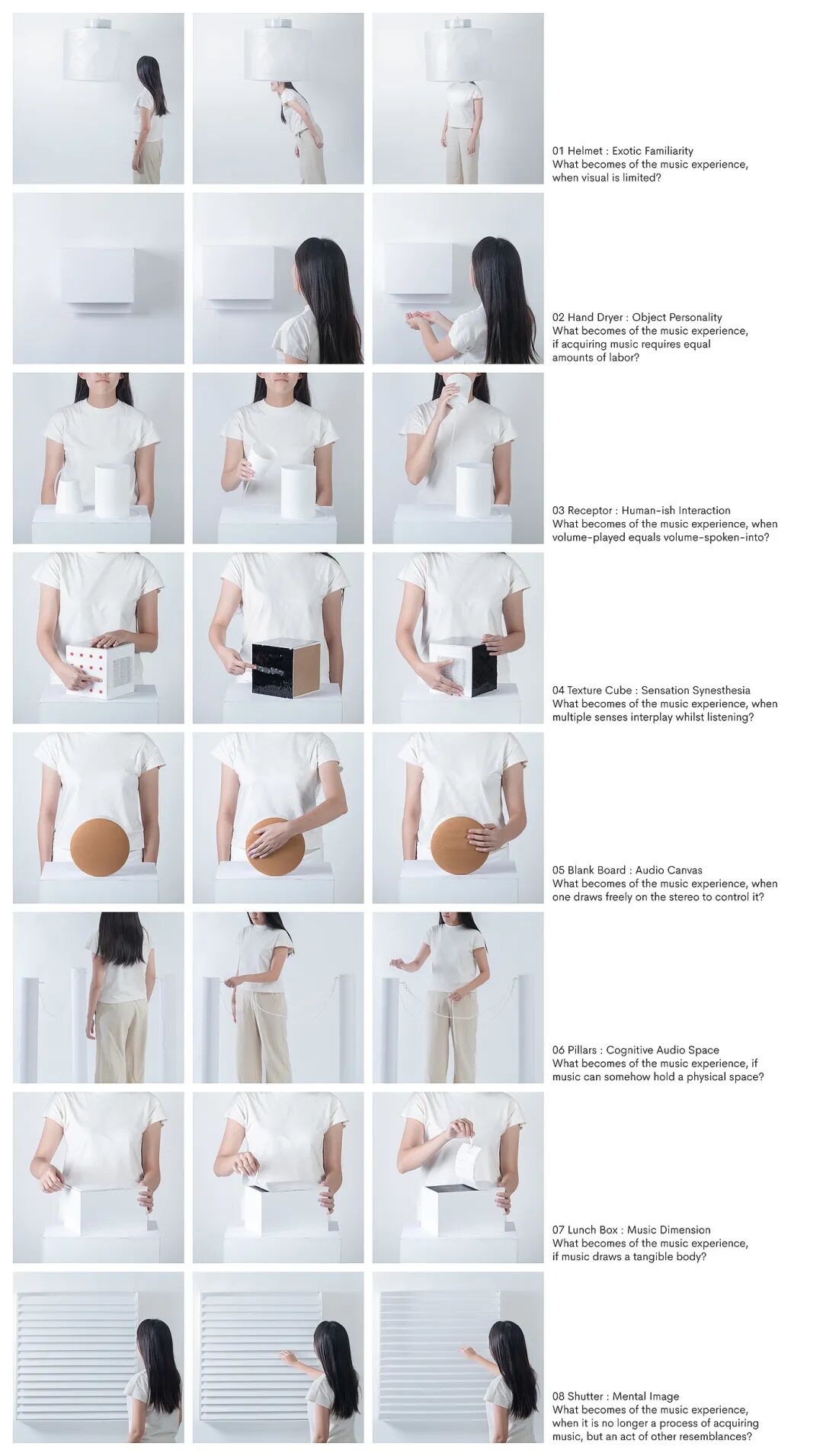 01 Helmet : Exotic Familiarity
What becomes of the music experience, when visual is limited?

02 Hand Dryer : Object Personality
What becomes of the music experience, if acquiring music requires equal amounts of labor?

03 Receptor : Human-ish Interaction
What becomes of the music experience, when volume-played equals volume-spoken-into?

04 Texture Cube : Sensation Synesthesia
What becomes of the music experience, when multiple senses interplay whilst listening?

05 Blank Board : Audio Canvas
What becomes of the music experience, when one draws freely on the stereo to control it?

06 Pillars : Cognitive Audio Space
What becomes of the music experience, if music can somehow hold a physical space?

07 Lunch Box : Music Dimension
What becomes of the music experience, if music draws a tangible body?

08 Shutter : Mental Image
What becomes of the music experience, when it is no longer a process of acquiring music, but an act of other resemblances?