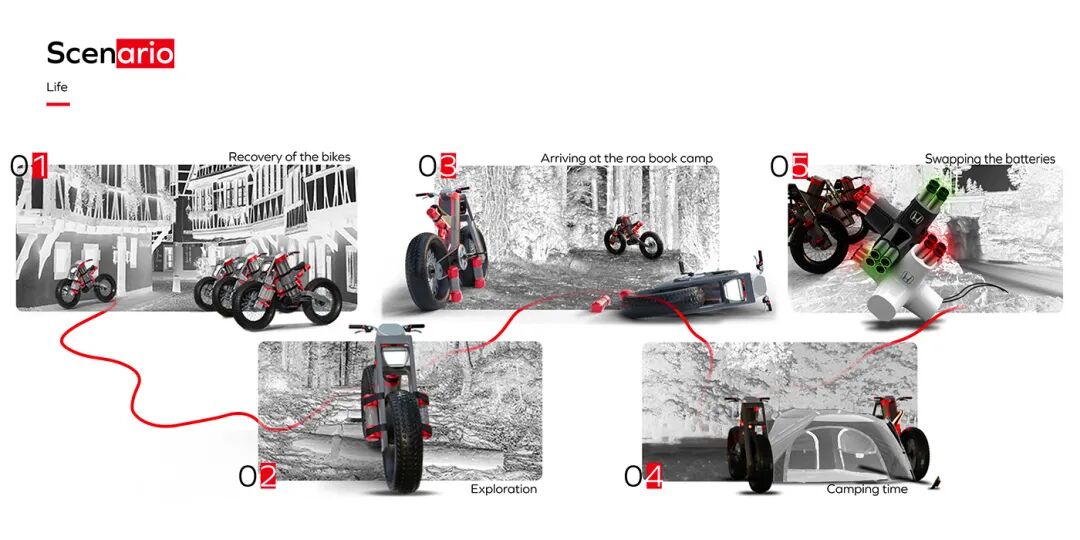 Scenario

Life

01 Recovery of the bikes

03 Arriving at the roa book camp

05 Swapping the batteries

02 Exploration

04 Camping time