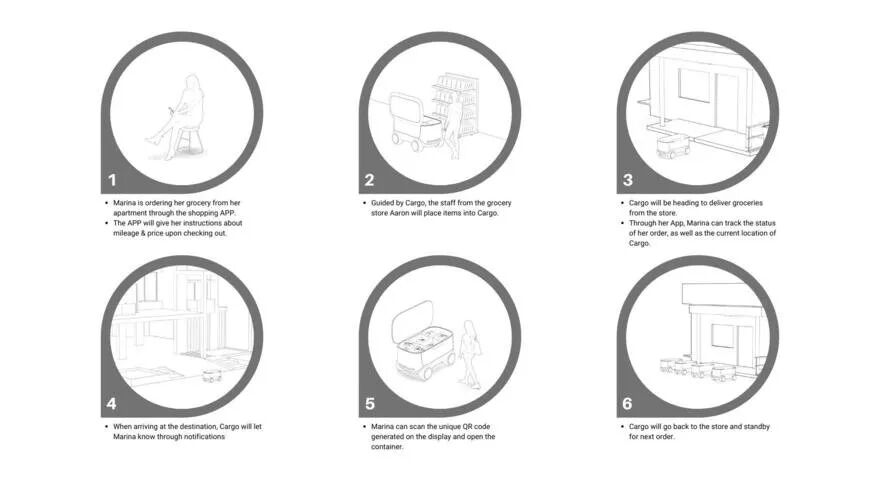 1

• Marina is ordering her grocery from her apartment through the shopping APP.
• The APP will give her instructions about mileage & price upon checking out.

2

• Guided by Cargo, the staff from the grocery store Aaron will place items into Cargo.

3

• Cargo will be heading to deliver groceries from the store.
• Through her App, Marina can track the status of her order, as well as the current location of Cargo.

4

• When arriving at the destination, Cargo will let Marina know through notifications

5

• Marina can scan the unique QR code generated on the display and open the container.

6

• Cargo will go back to the store and standby for next order.