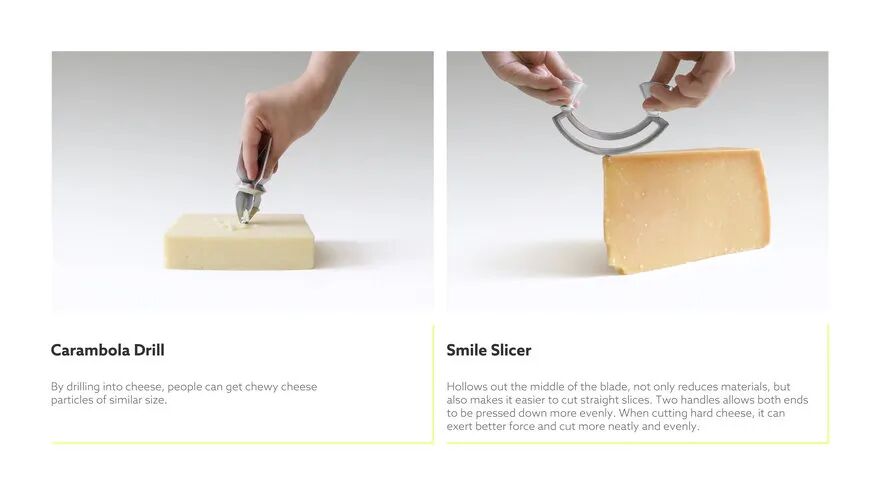 Carambola Drill

By drilling into cheese, people can get chewy cheese particles of similar size.

Smile Slicer

Hollows out the middle of the blade, not only reduces materials, but also makes it easier to cut straight slices. Two handles allows both ends to be pressed down more evenly. When cutting hard cheese, it can exert better force and cut more neatly and evenly.