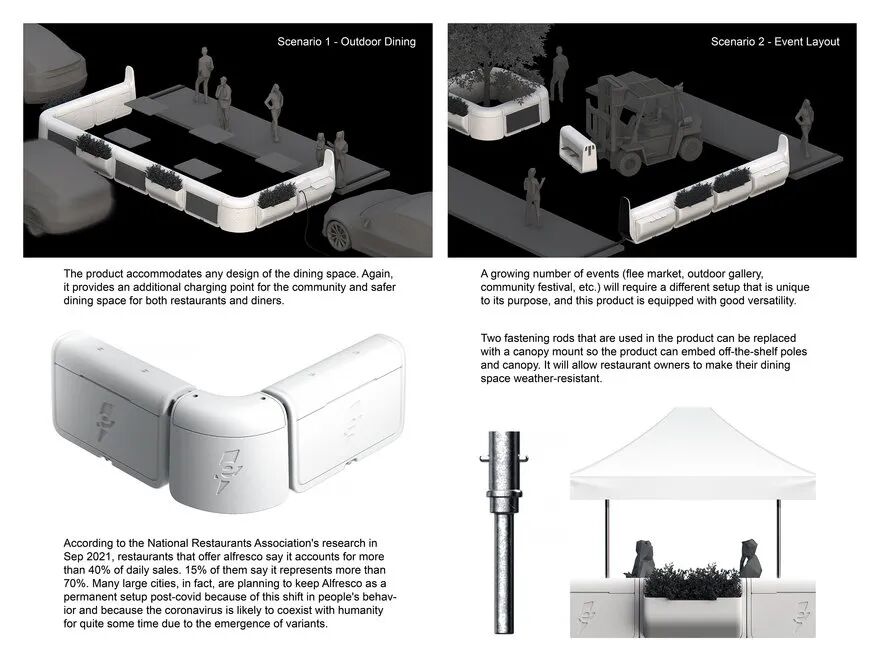 Scenario 1 - Outdoor Dining

The product accommodates any design of the dining space. Again, it provides an additional charging point for the community and safer dining space for both restaurants and diners.

According to the National Restaurants Association's research in Sep 2021, restaurants that offer alfresco say it accounts for more than 40% of daily sales. 15% of them say it represents more than 70%. Many large cities, in fact, are planning to keep Alfresco as a permanent setup post-covid because of this shift in people's behavior and because the coronavirus is likely to coexist with humanity for quite some time due to the emergence of variants.

Scenario 2 - Event Layout

A growing number of events (flee market, outdoor gallery, community festival, etc.) will require a different setup that is unique to its purpose, and this product is equipped with good versatility.

Two fastening rods that are used in the product can be replaced with a canopy mount so the product can embed off-the-shelf poles and canopy. It will allow restaurant owners to make their dining space weather-resistant.