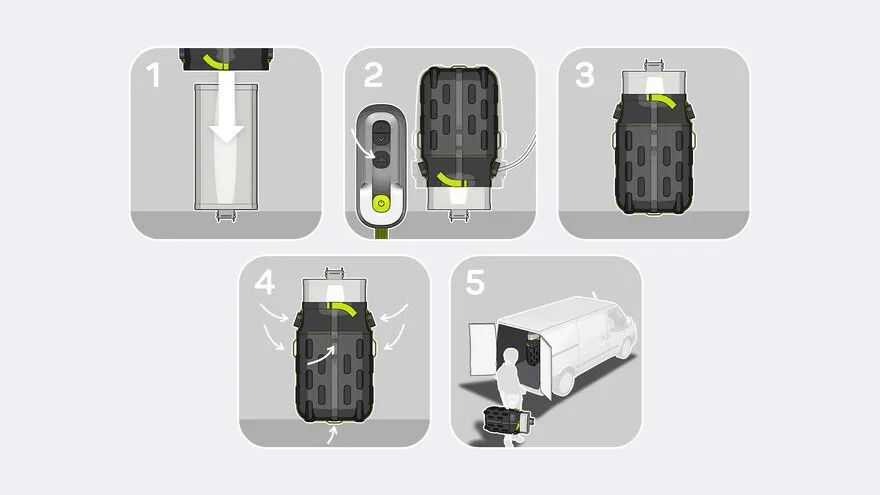 1

2

3

4

5