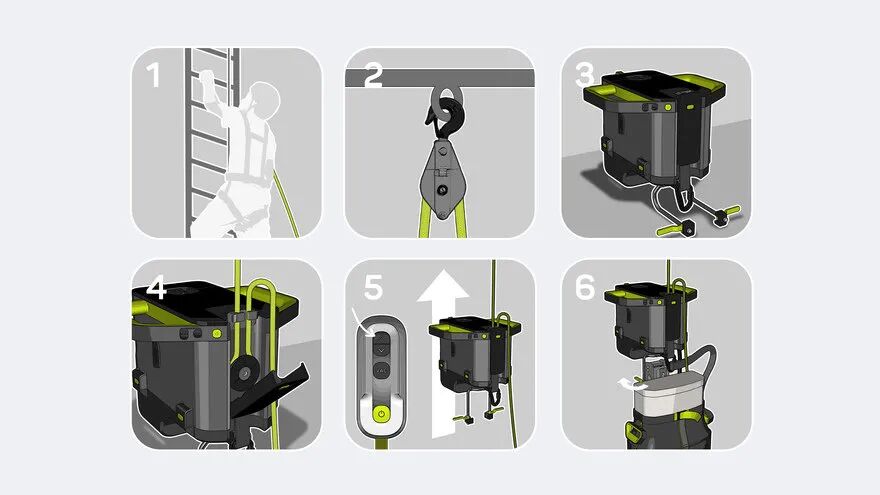 1

2

3

4

5

6