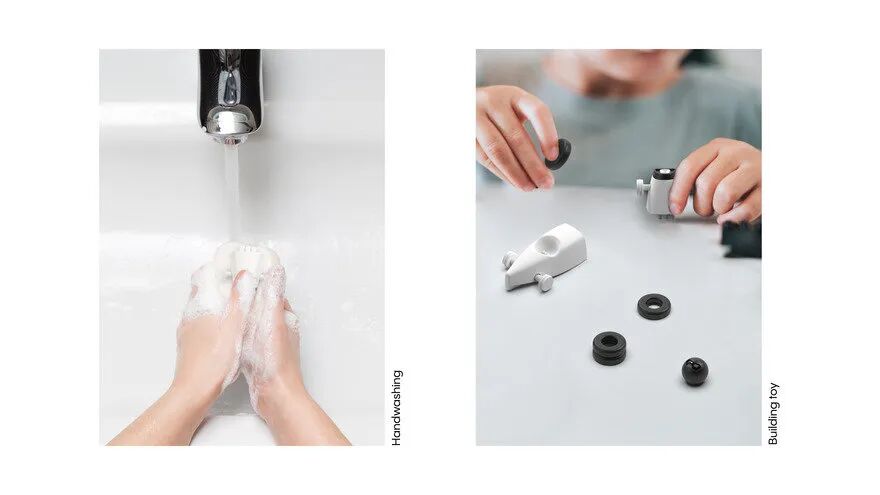 Handwashing

Building toy