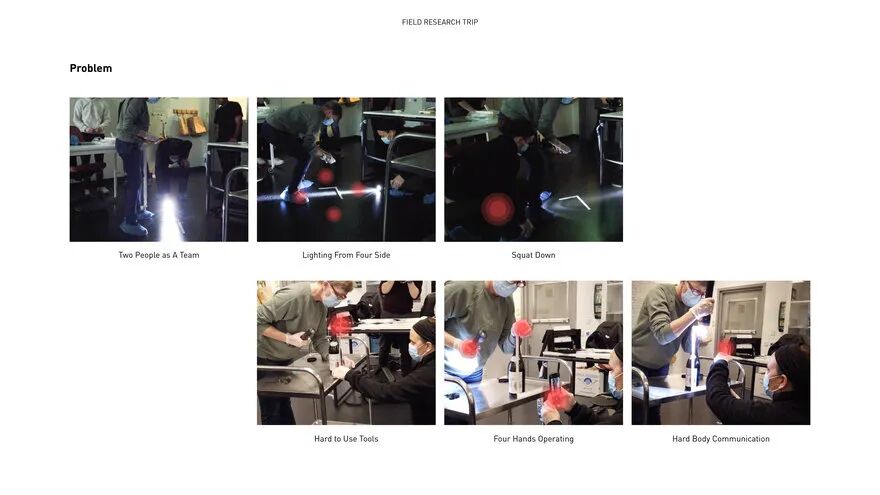 FIELD RESEARCH TRIP

Problem

Two People as A Team

Lighting From Four Side

Squat Down

Hard to Use Tools

Four Hands Operating

Hard Body Communication