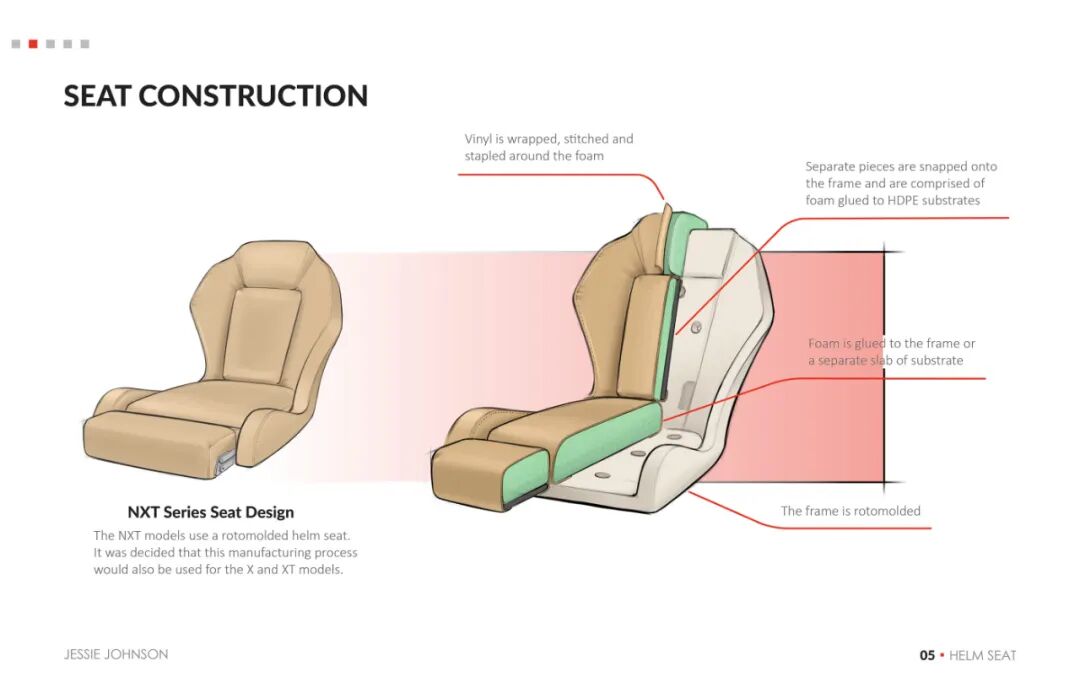 SEAT CONSTRUCTION

Vinyl is wrapped, stitched and stapled around the foam

Separate pieces are snapped onto the frame and are comprised of foam glued to HDPE substrates

Foam is glued to the frame or a separate slab of substrate

The frame is rotomolded

NXT Series Seat Design

The NXT models use a rotomolded helm seat. It was decided that this manufacturing process would also be used for the X and XT models.

JESSIE JOHNSON

05 • HELM SEAT