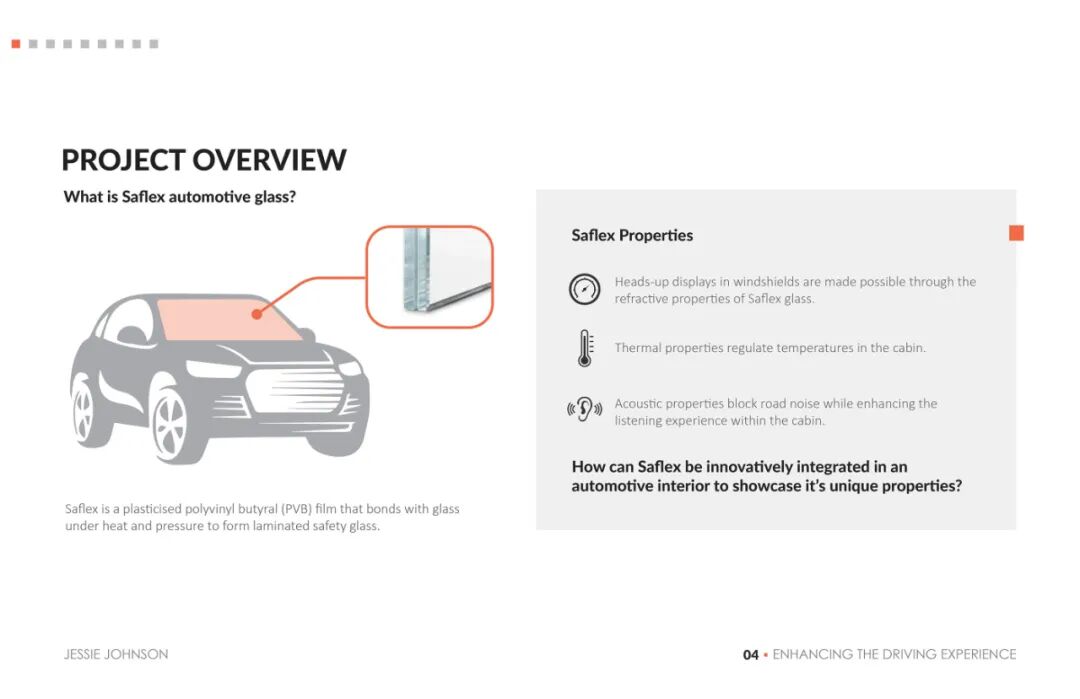 PROJECT OVERVIEW

What is Saflex automotive glass?

Saflex is a plasticised polyvinyl butyral (PVB) film that bonds with glass under heat and pressure to form laminated safety glass.

Saflex Properties

Heads-up displays in windshields are made possible through the refractive properties of Saflex glass.

Thermal properties regulate temperatures in the cabin.

Acoustic properties block road noise while enhancing the listening experience within the cabin.

How can Saflex be innovatively integrated in an automotive interior to showcase it's unique properties?

JESSIE JOHNSON

04 • ENHANCING THE DRIVING EXPERIENCE