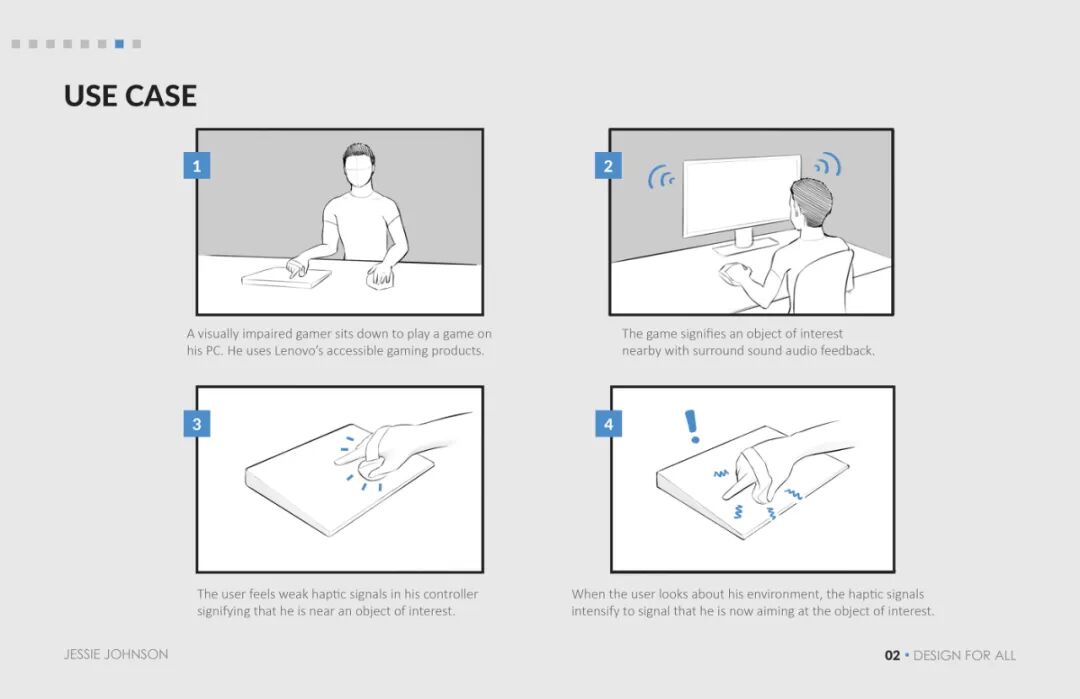 USE CASE

1

A visually impaired gamer sits down to play a game on his PC. He uses Lenovo's accessible gaming products.

2

The game signifies an object of interest nearby with surround sound audio feedback.

3

The user feels weak haptic signals in his controller signifying that he is near an object of interest.

4

When the user looks about his environment, the haptic signals intensify to signal that he is now aiming at the object of interest.

JESSIE JOHNSON

02 • DESIGN FOR ALL