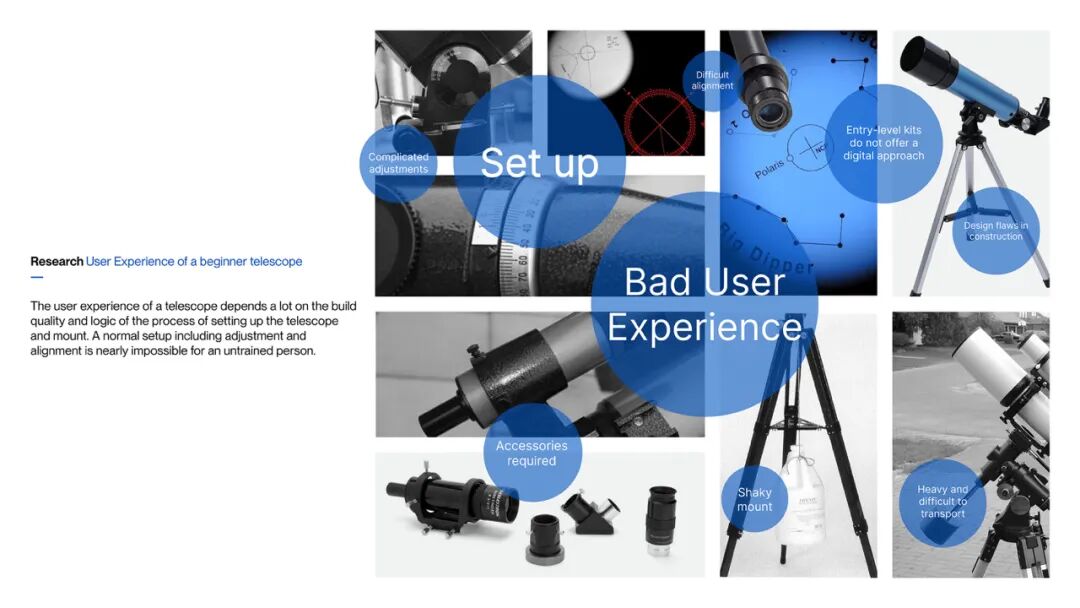 Research User Experience of a beginner telescope

The user experience of a telescope depends a lot on the build quality and logic of the process of setting up the telescope and mount. A normal setup including adjustment and alignment is nearly impossible for an untrained person.

Complicated adjustments

Set up

Difficult alignment

Polaris

NCP

Big Dipper

Entry-level kits do not offer a digital approach

Design flaws in construction

Bad User Experience

Accessories required

Shaky mount

Heavy and difficult to transport