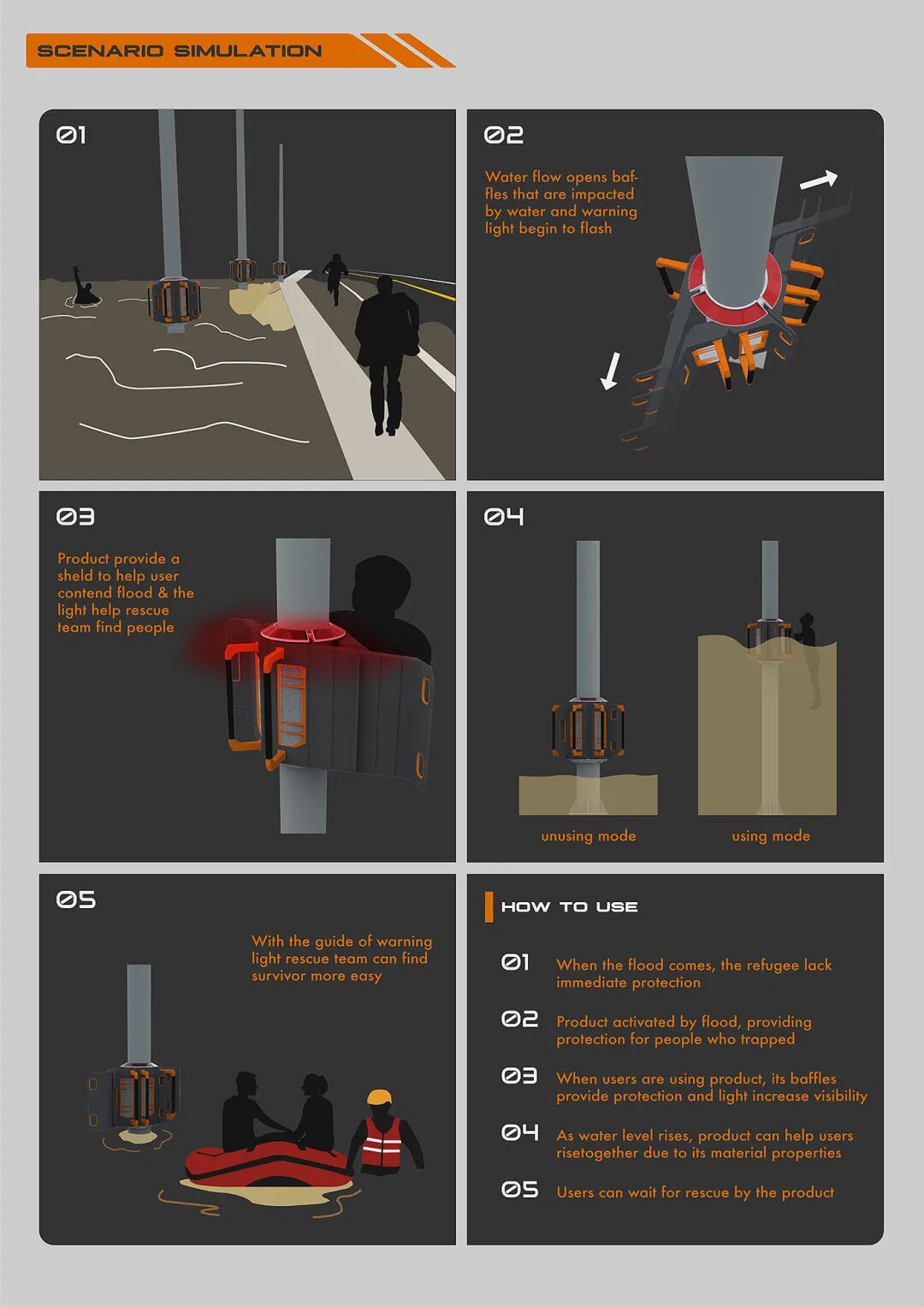 SCENARIO SIMULATION

01

02

Water flow opens baffles that are impacted by water and warning light begin to flash

03

Product provide a sheld to help user contend flood & the light help rescue team find people

04

unusing mode

using mode

05

With the guide of warning light rescue team can find survivor more easy

HOW TO USE

01 When the flood comes, the refugee lack immediate protection

02 Product activated by flood, providing protection for people who trapped

03 When users are using product, its baffles provide protection and light increase visibility

04 As water level rises, product can help users risetogether due to its material properties

05 Users can wait for rescue by the product