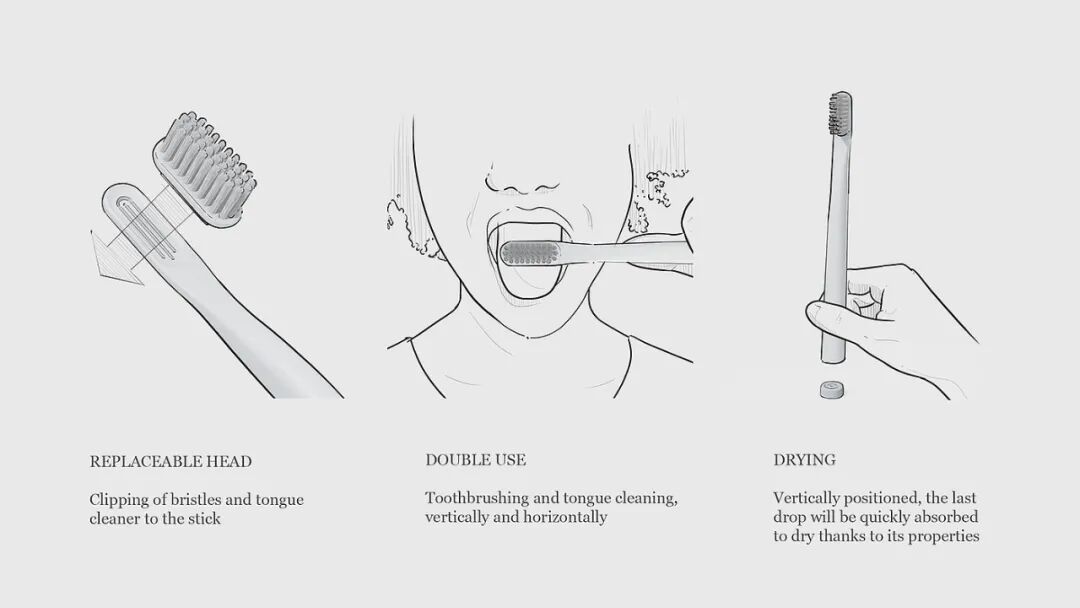 REPLACEABLE HEAD

Clipping of bristles and tongue cleaner to the stick

DOUBLE USE

Toothbrushing and tongue cleaning, vertically and horizontally

DRYING

Vertically positioned, the last drop will be quickly absorbed to dry thanks to its properties