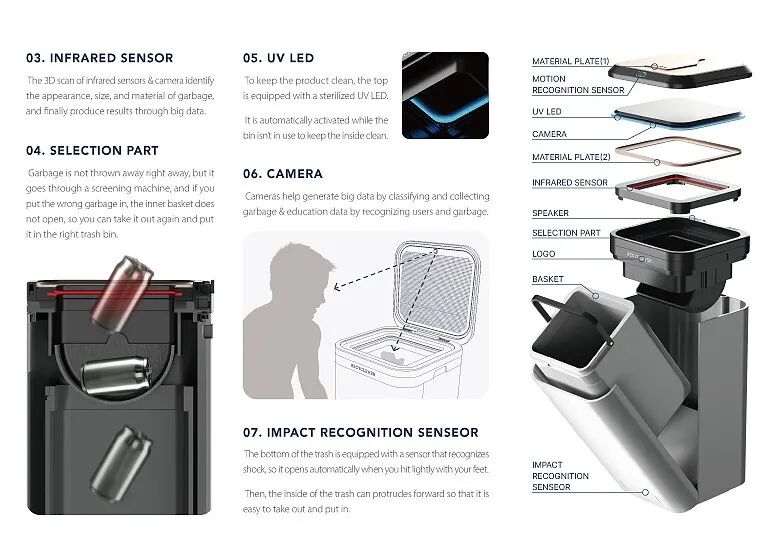 03. INFRARED SENSOR

The 3D scan of infrared sensors & camera identify the appearance, size, and material of garbage, and finally produce results through big data.

04. SELECTION PART

Garbage is not thrown away right away, but it goes through a screening machine, and if you put the wrong garbage in, the inner basket does not open, so you can take it out again and put it in the right trash bin.

05. UV LED

To keep the product clean, the top is equipped with a sterilized UV LED.

It is automatically activated while the bin isn't in use to keep the inside clean.

06. CAMERA

Cameras help generate big data by classifying and collecting garbage & education data by recognizing users and garbage.

07. IMPACT RECOGNITION SENSEOR

The bottom of the trash is equipped with a sensor that recognizes shock, so it opens automatically when you hit lightly with your feet.

Then, the inside of the trash can protrudes forward so that it is easy to take out and put in.

MATERIAL PLATE(1)
MOTION RECOGNITION SENSOR
UV LED
CAMERA
MATERIAL PLATE(2)
INFRARED SENSOR
SPEAKER
SELECTION PART
LOGO
BASKET
IMPACT RECOGNITION SENSEOR