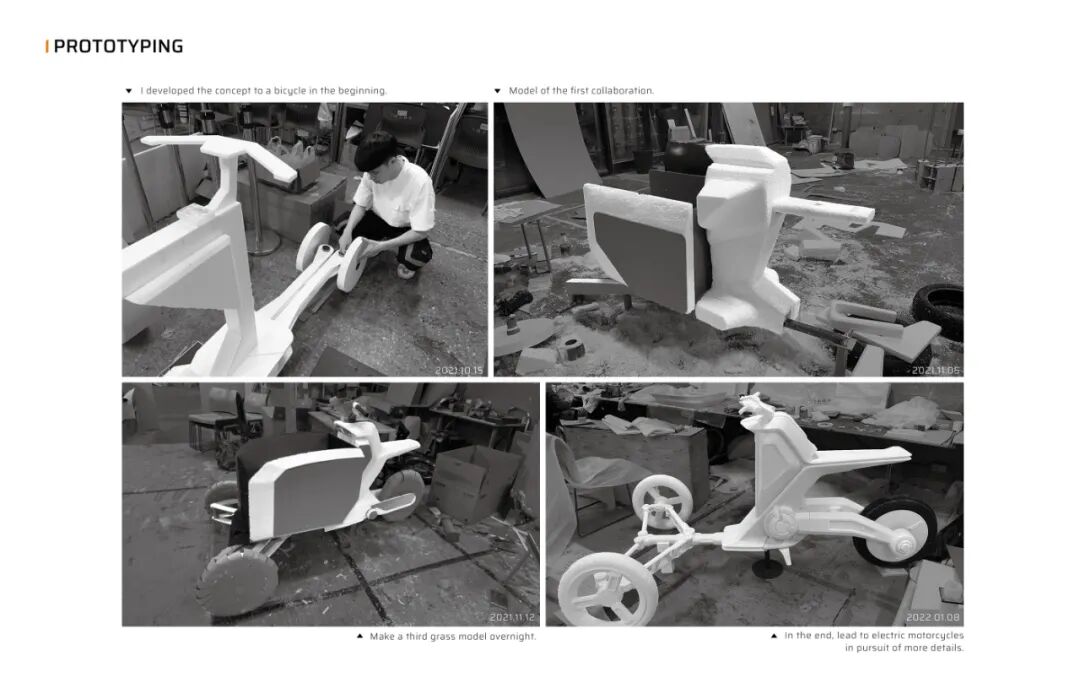 PROTOTYPING

▼ I developed the concept to a bicycle in the beginning.

2021.10.15

▼ Model of the first collaboration.

2021.11.05

2021.11.12

▲ Make a third grass model overnight.

2022.01.08

▲ In the end, lead to electric motorcycles in pursuit of more details.