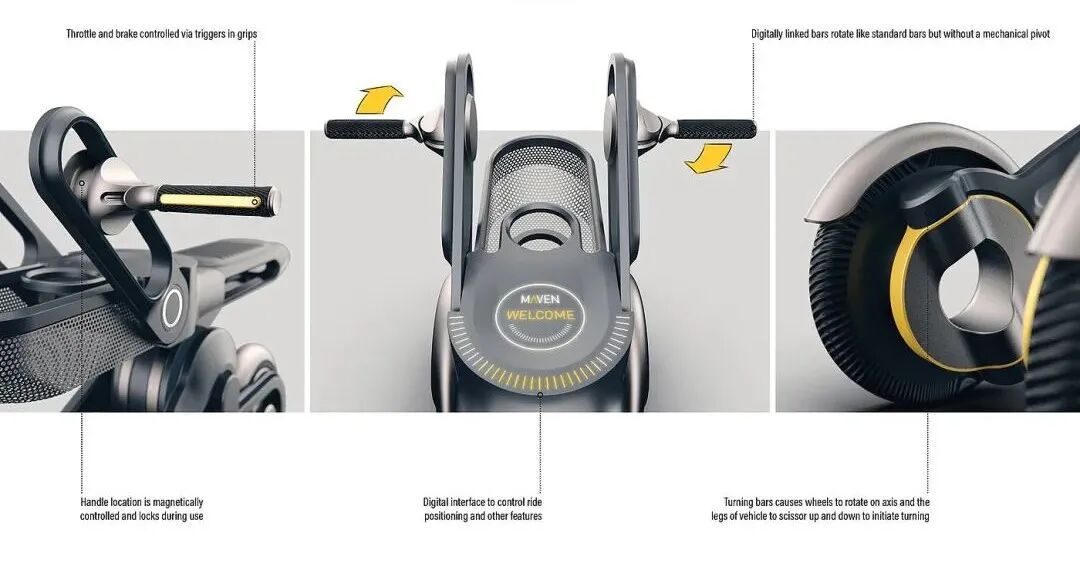 Throttle and brake controlled via triggers in grips

Digitally linked bars rotate like standard bars but without a mechanical pivot

MAVEN
WELCOME

Handle location is magnetically controlled and locks during use

Digital interface to control ride positioning and other features

Turning bars causes wheels to rotate on axis and the legs of vehicle to scissor up and down to initiate turning