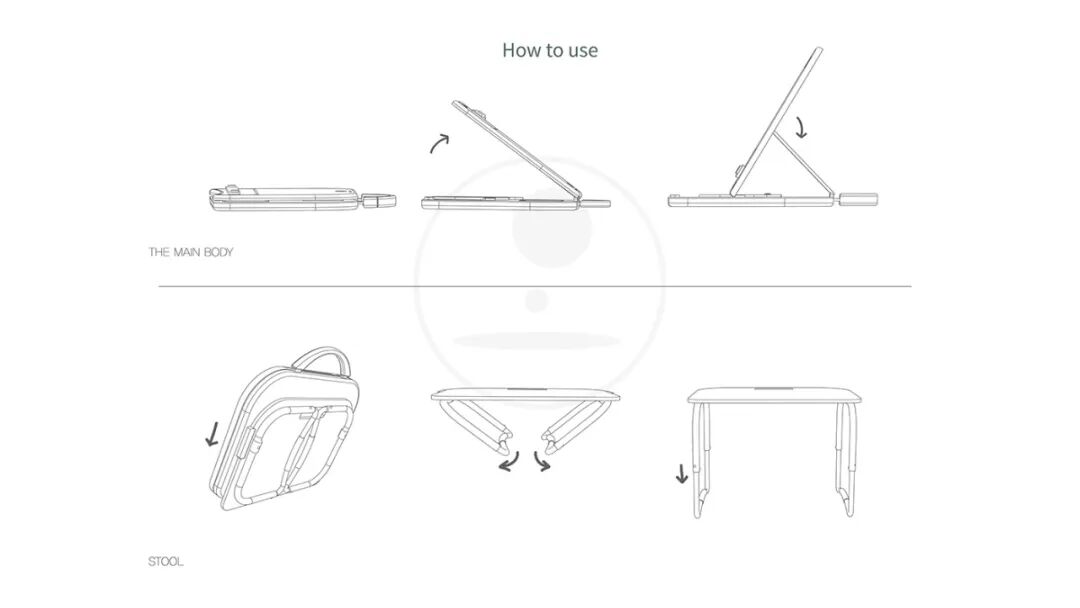 How to use

THE MAIN BODY

STOOL