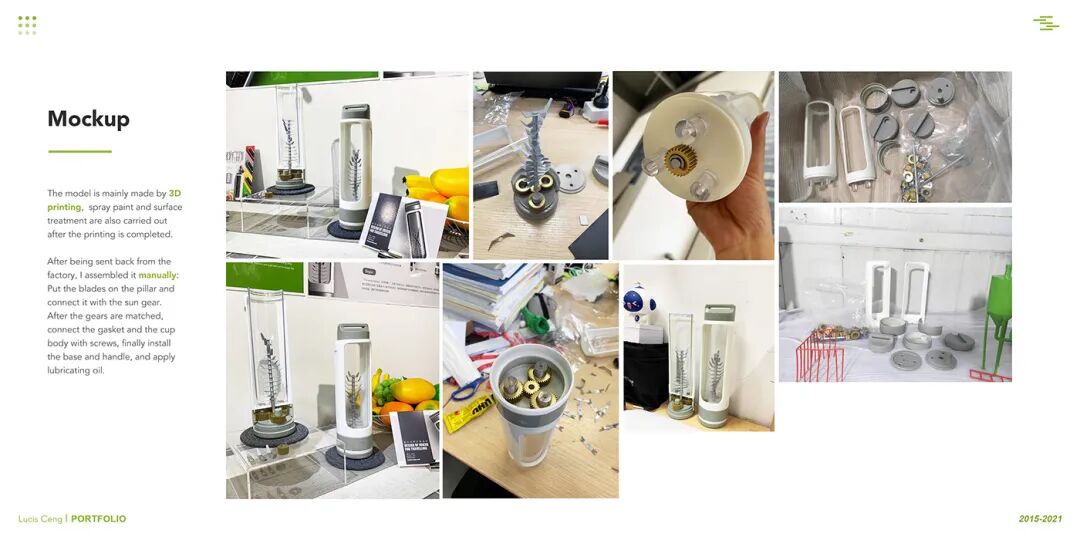 Mockup

The model is mainly made by 3D printing, spray paint and surface treatment are also carried out after the printing is completed.

After being sent back from the factory, I assembled it manually: Put the blades on the pillar and connect it with the sun gear. After the gears are matched, connect the gasket and the cup body with screws, finally install the base and handle, and apply lubricating oil.

Lucis Ceng | PORTFOLIO

2015-2021